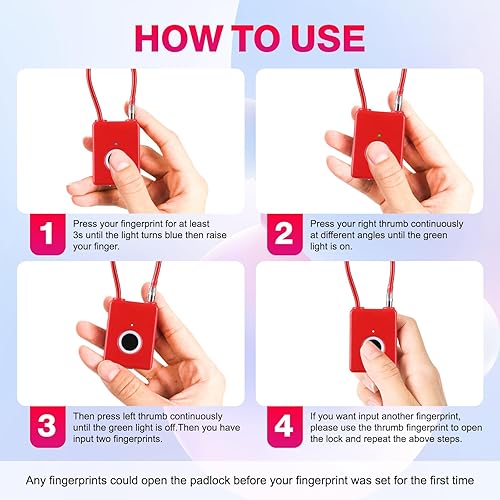 HOW TO USE

1
Press your fingerprint for at least 3s until the light turns blue then raise your finger.

2
Press your right thrumb continuously at different angles until the green light is on.

3
Then press left thrumb continuously until the green light is off.Then you have input two fingerprints.

4
If you want input another fingerprint, please use the thrumb fingerprint to open the lock and repeat the above steps.

Any fingerprints could open the padlock before your fingerprint was set for the first time