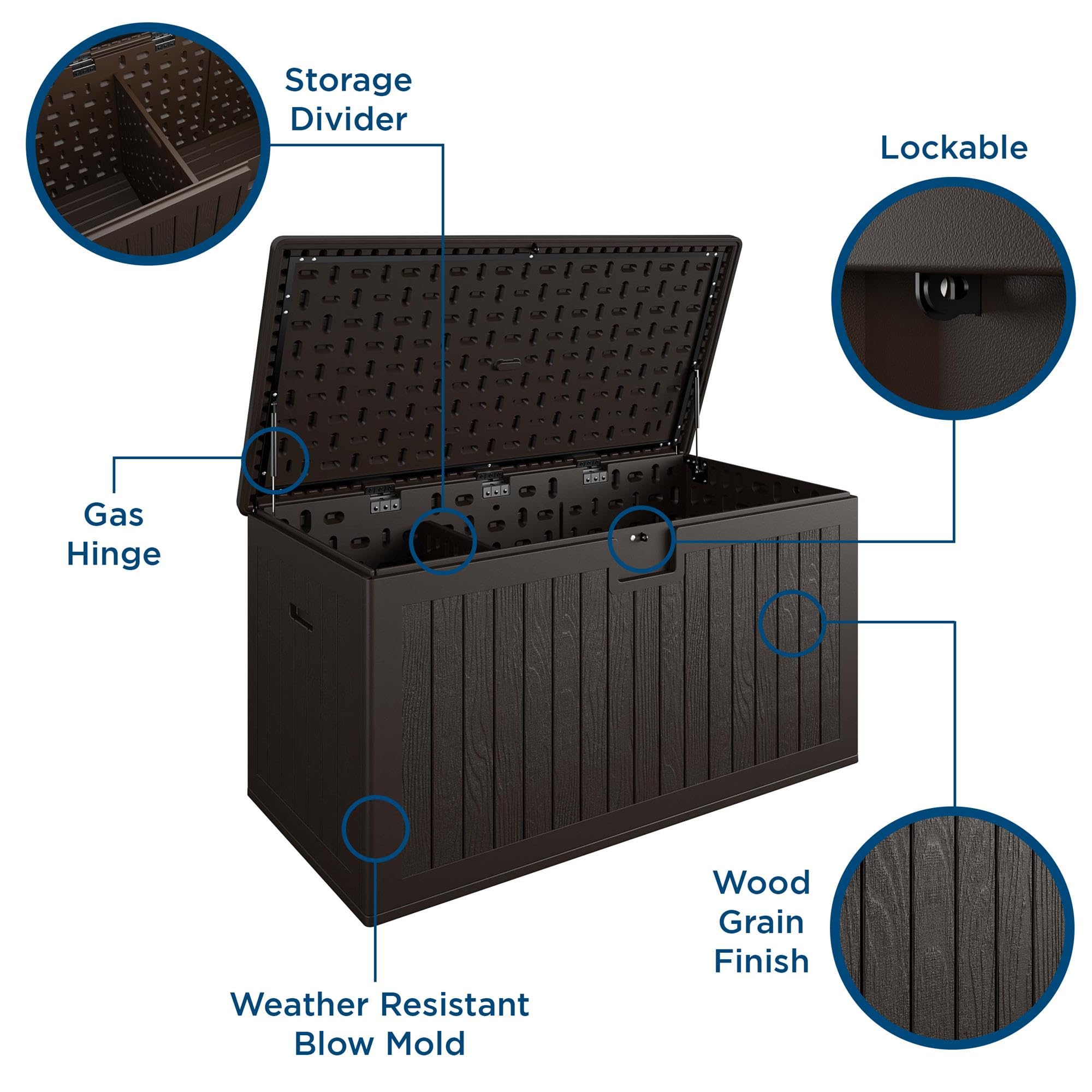 Storage Divider

Lockable

Gas Hinge

Wood Grain Finish

Weather Resistant Blow Mold