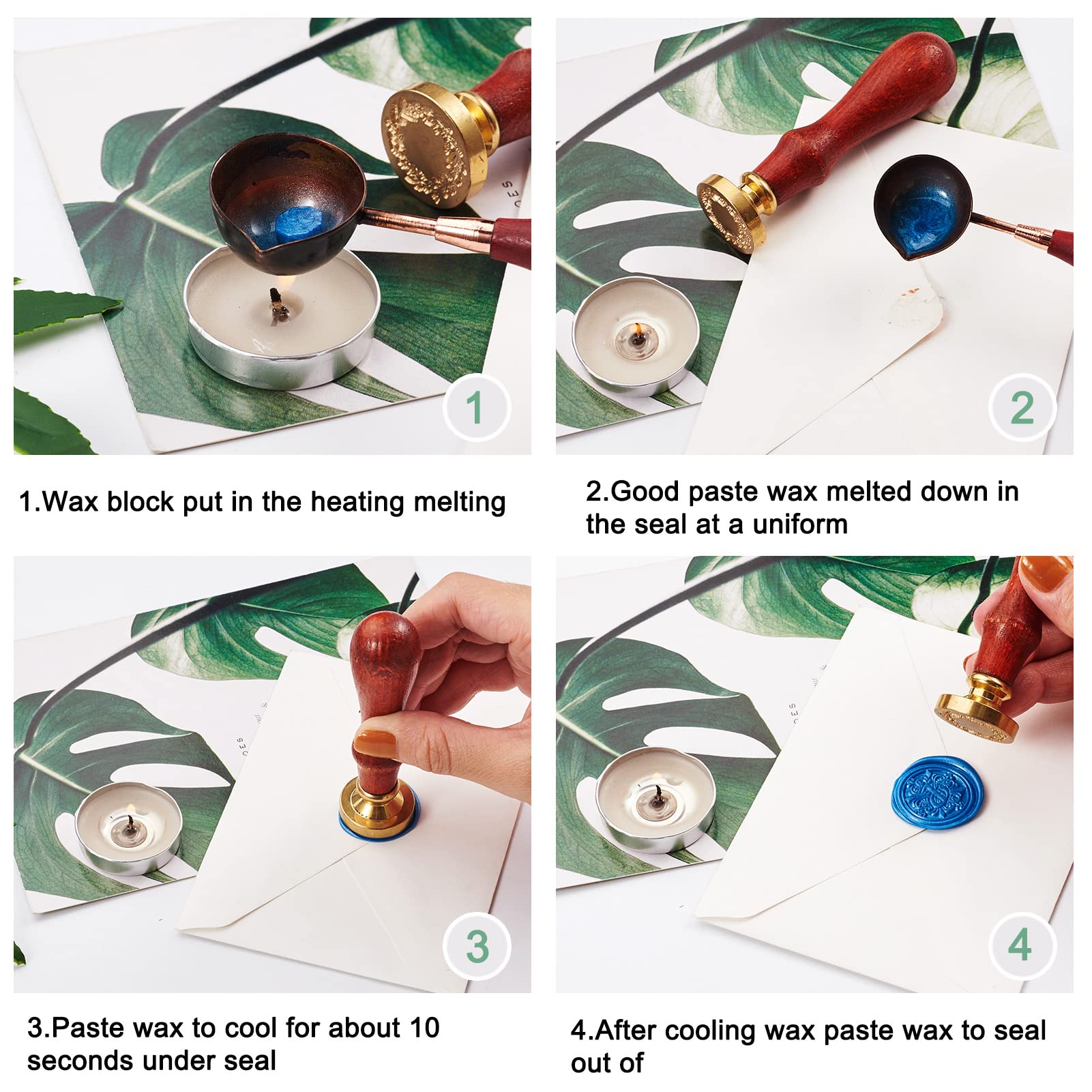 1

1.Wax block put in the heating melting

2

2.Good paste wax melted down in the seal at a uniform

3

3.Paste wax to cool for about 10 seconds under seal

4

4.After cooling wax paste wax to seal out of