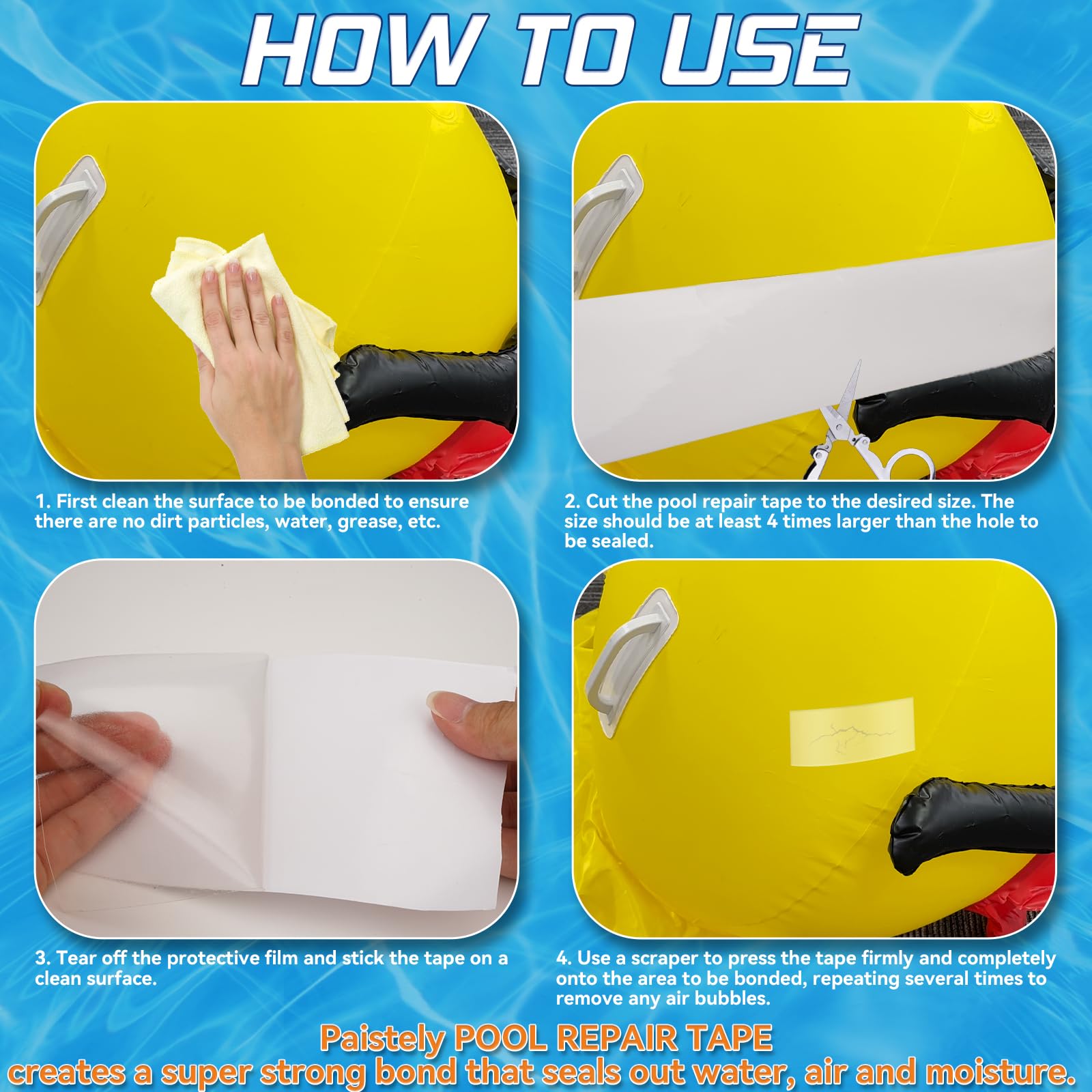 HOW TO USE

1. First clean the surface to be bonded to ensure there are no dirt particles, water, grease, etc.

2. Cut the pool repair tape to the desired size. The size should be at least 4 times larger than the hole to be sealed.

3. Tear off the protective film and stick the tape on a clean surface.

4. Use a scraper to press the tape firmly and completely onto the area to be bonded, repeating several times to remove any air bubbles.

Paistely POOL REPAIR TAPE
creates a super strong bond that seals out water, air and moisture.