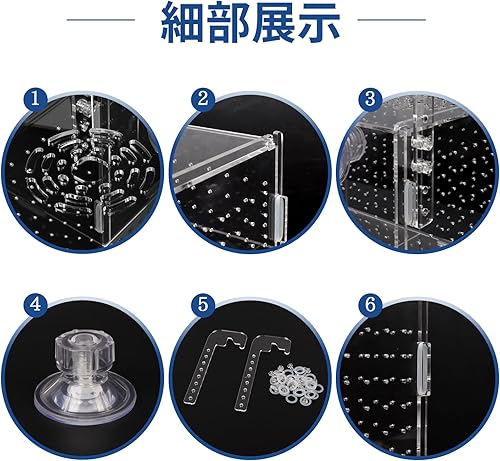 細部展示

1

2

3

4

5

6