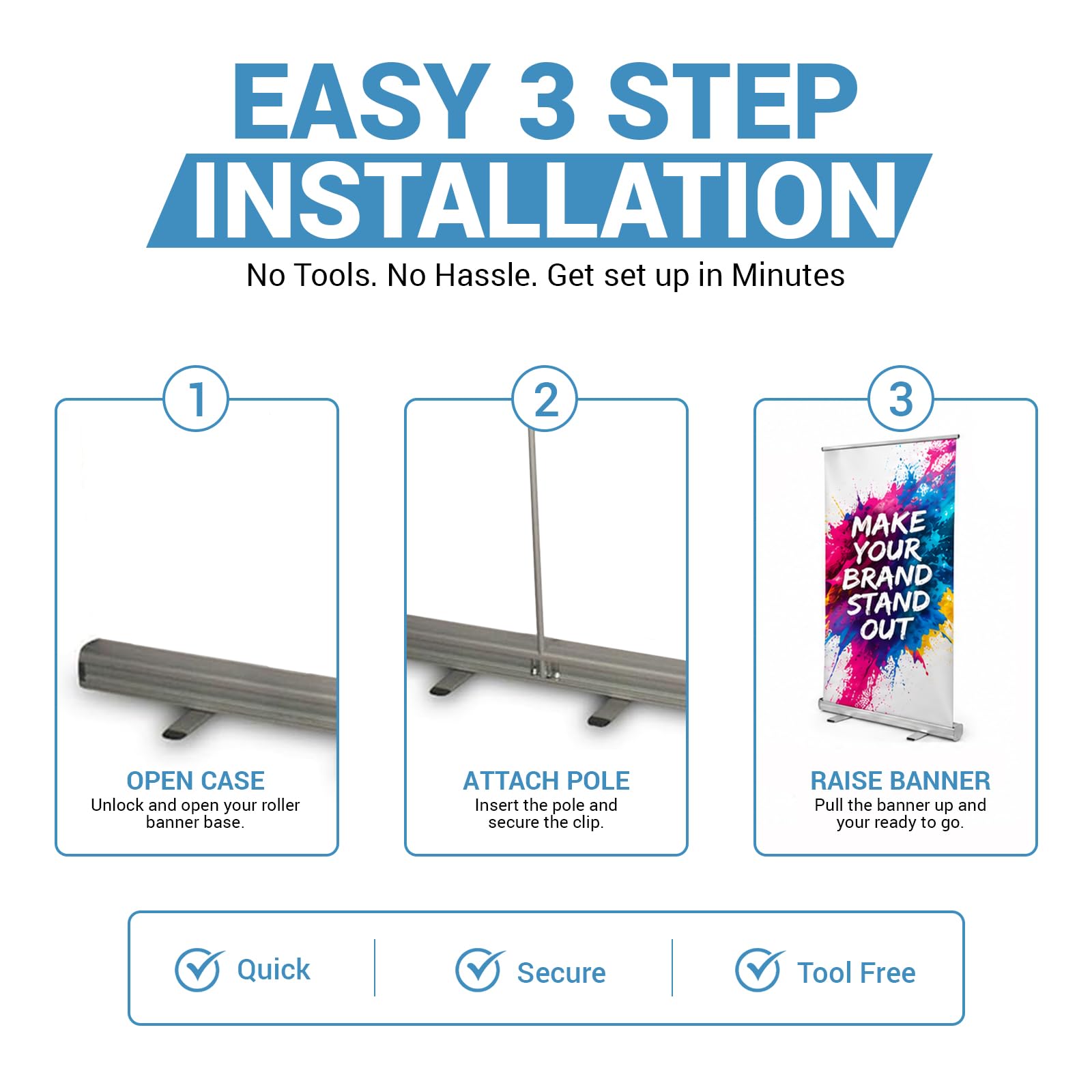 EASY 3 STEP
INSTALLATION
No Tools. No Hassle. Get set up in Minutes

1
OPEN CASE
Unlock and open your roller banner base.

2
ATTACH POLE
Insert the pole and secure the clip.

3
MAKE YOUR BRAND STAND OUT
RAISE BANNER
Pull the banner up and your ready to go.

Quick
Secure
Tool Free