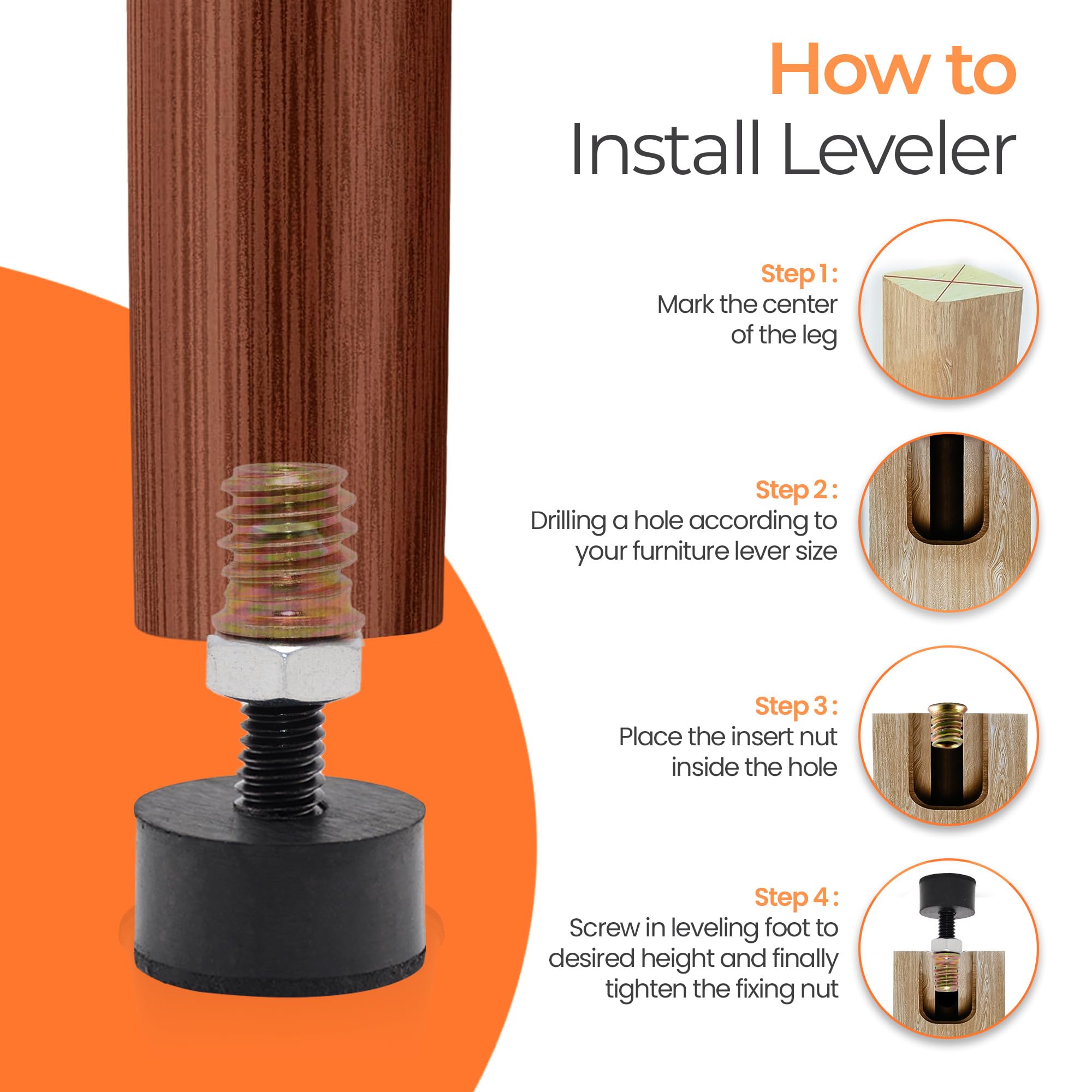 How to
Install Leveler

Step 1 :
Mark the center of the leg

Step 2 :
Drilling a hole according to your furniture lever size

Step 3 :
Place the insert nut inside the hole

Step 4 :
Screw in leveling foot to desired height and finally tighten the fixing nut