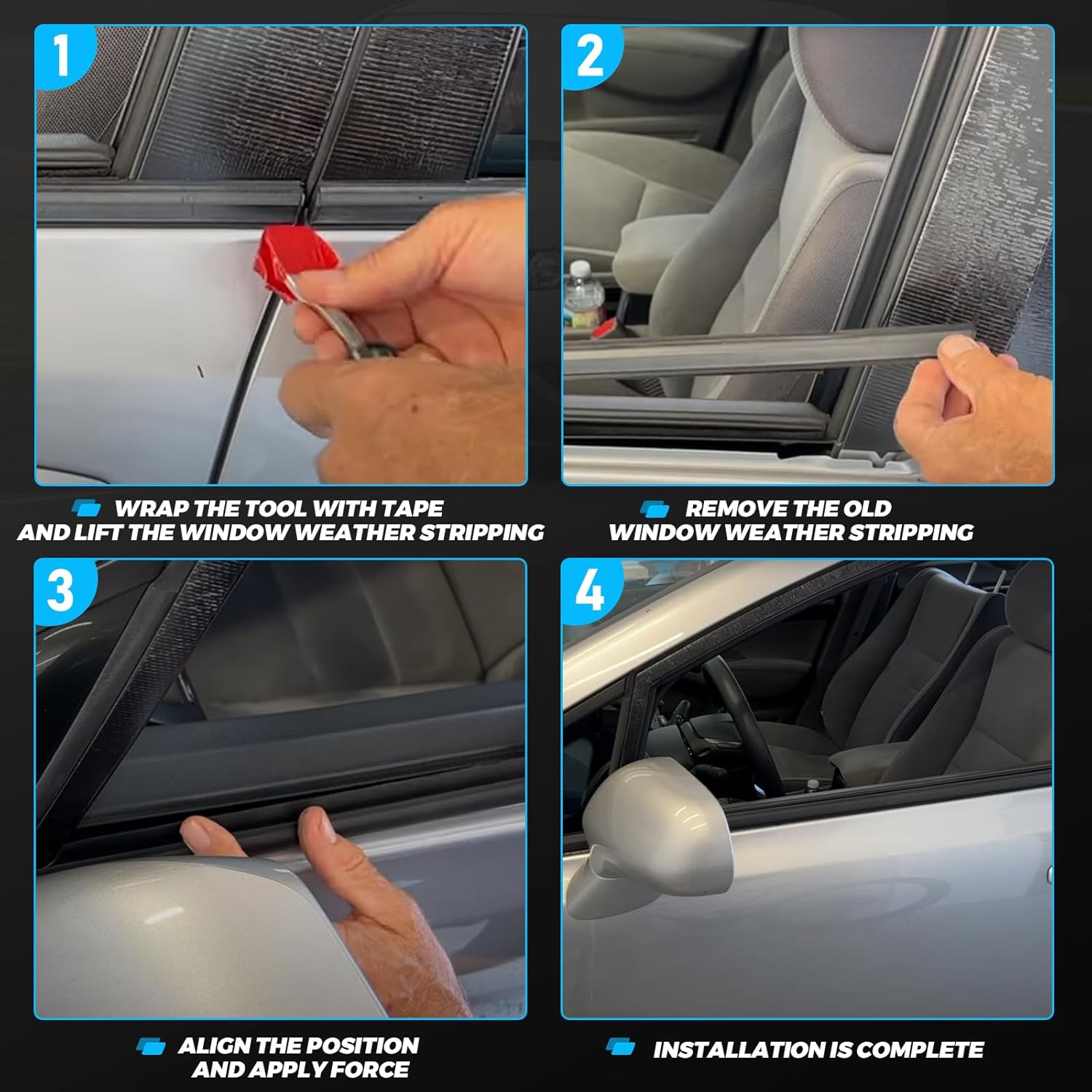 1

WRAP THE TOOL WITH TAPE AND LIFT THE WINDOW WEATHER STRIPPING

2

REMOVE THE OLD WINDOW WEATHER STRIPPING

3

ALIGN THE POSITION AND APPLY FORCE

4

INSTALLATION IS COMPLETE