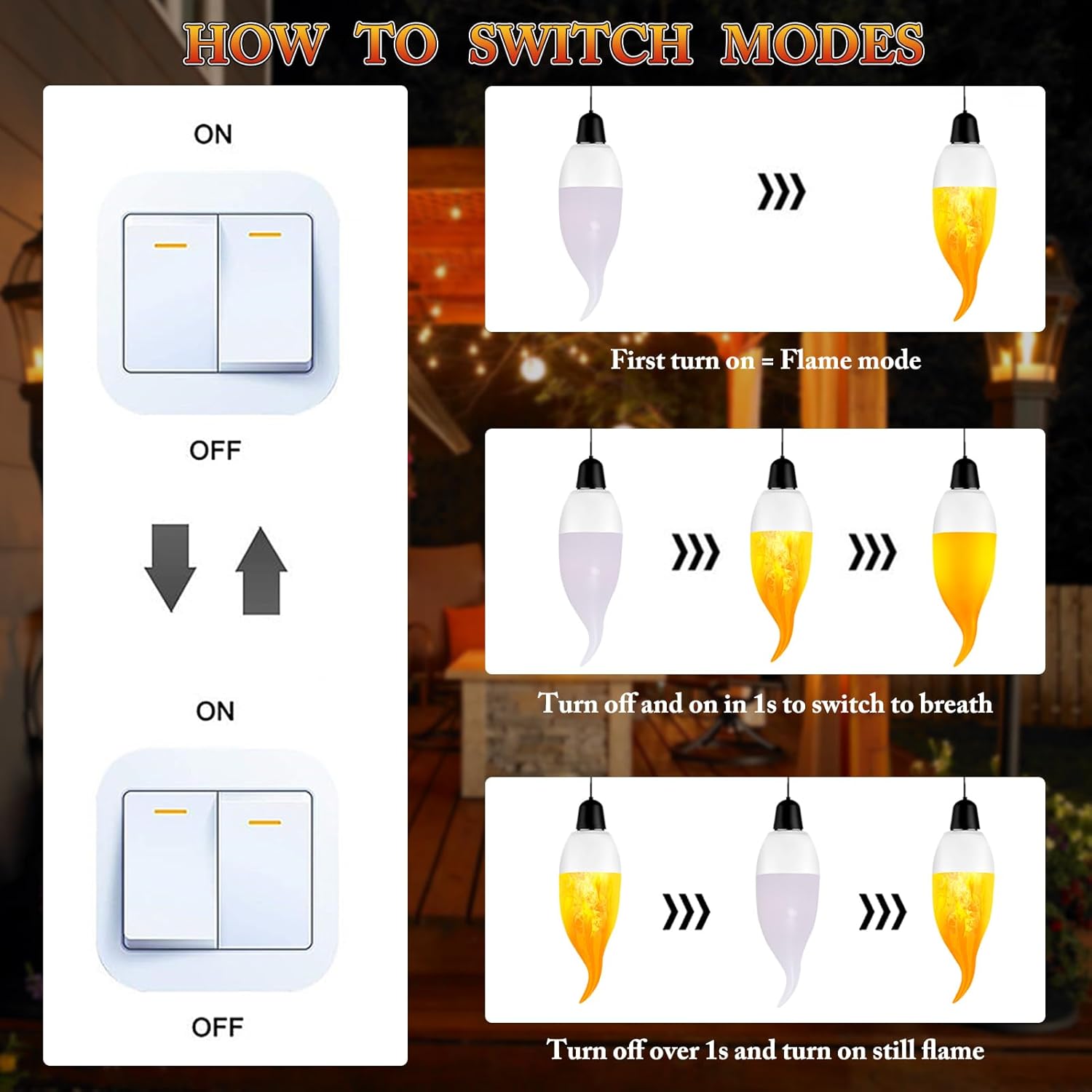 HOW TO SWITCH MODES

ON

OFF

ON

OFF

First turn on = Flame mode

Turn off and on in 1s to switch to breath

Turn off over 1s and turn on still flame