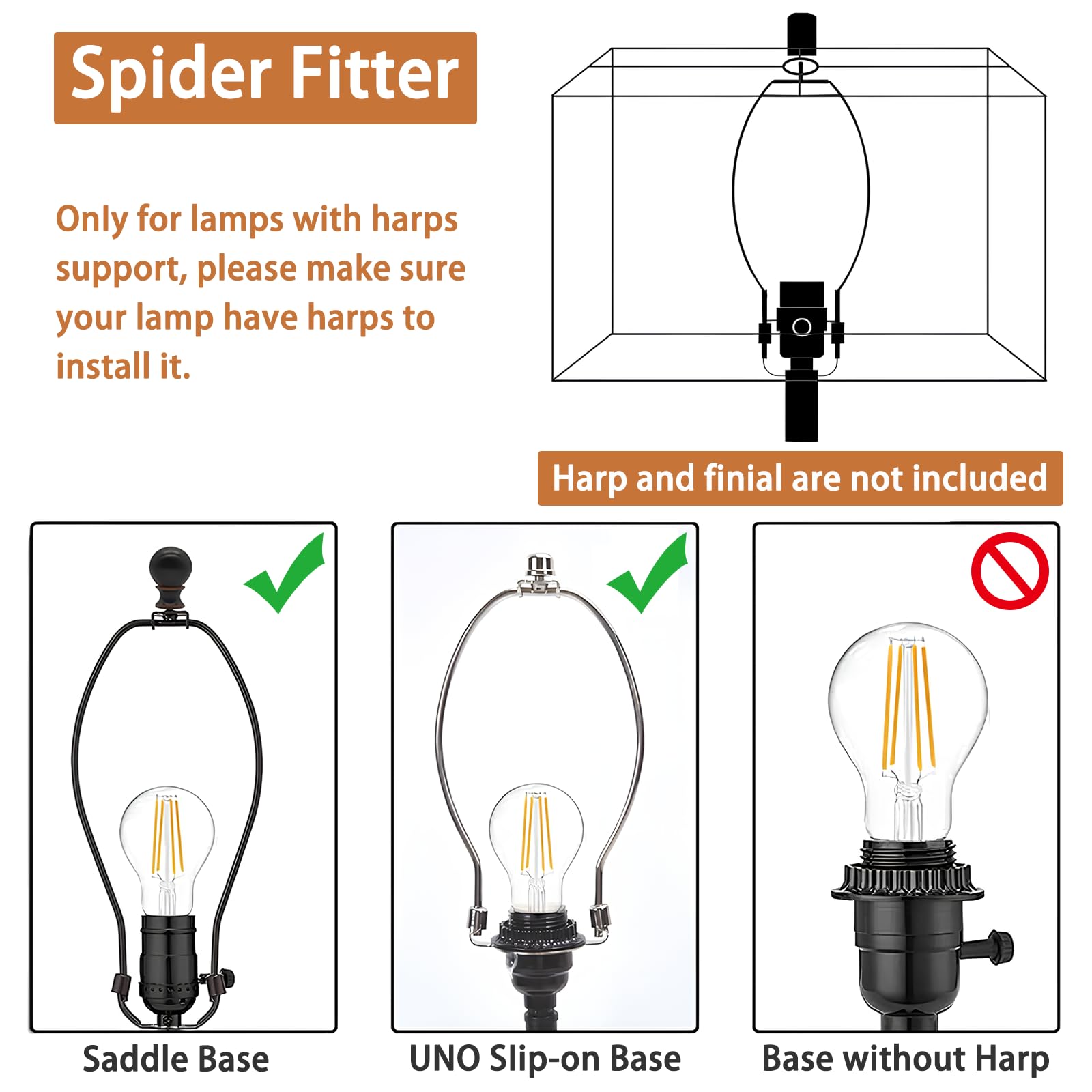 Spider Fitter

Only for lamps with harps support, please make sure your lamp have harps to install it.

Harp and finial are not included

Saddle Base

UNO Slip-on Base

Base without Harp