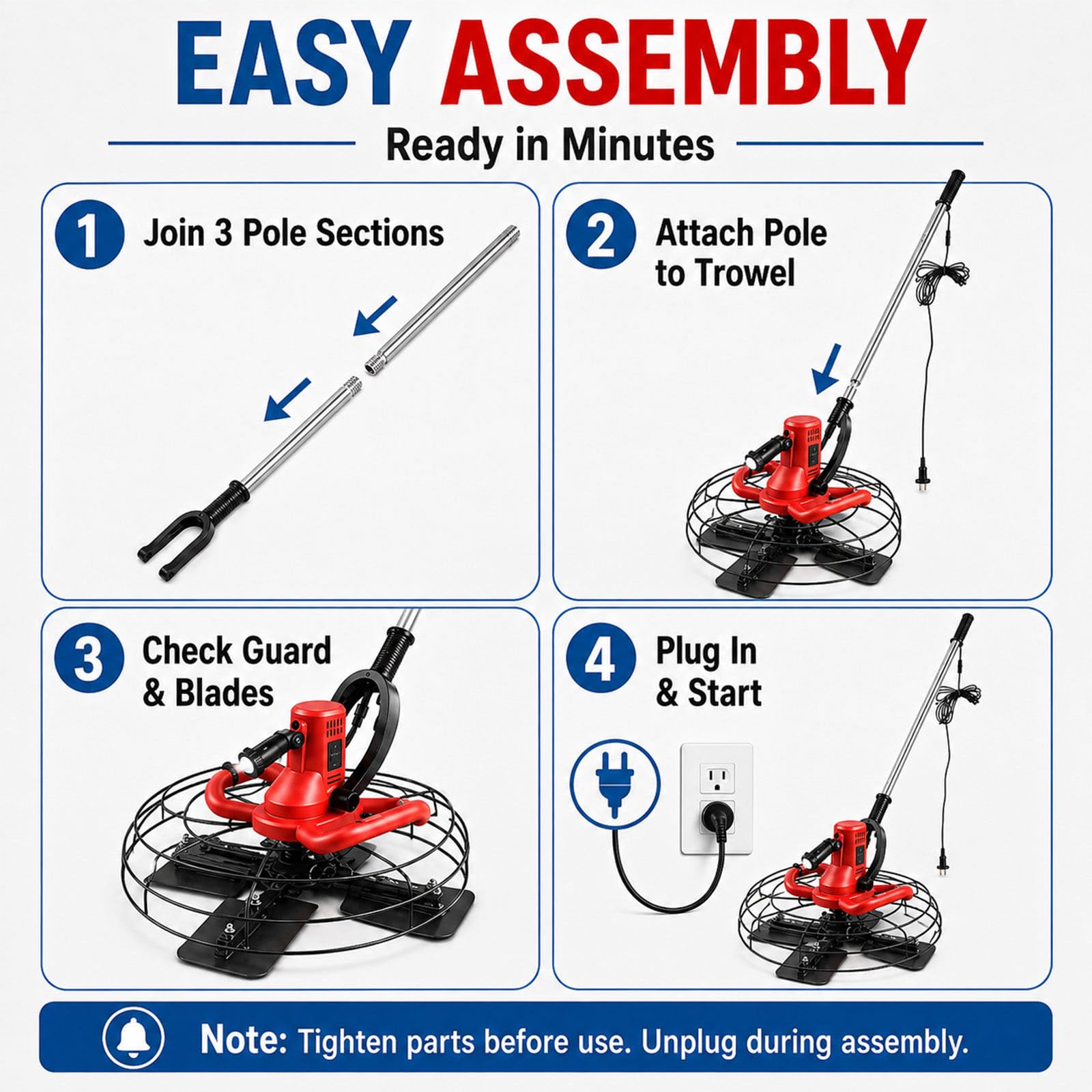 EASY ASSEMBLY

Ready in Minutes

1 Join 3 Pole Sections

2 Attach Pole to Trowel

3 Check Guard & Blades

4 Plug In & Start

Note: Tighten parts before use. Unplug during assembly.