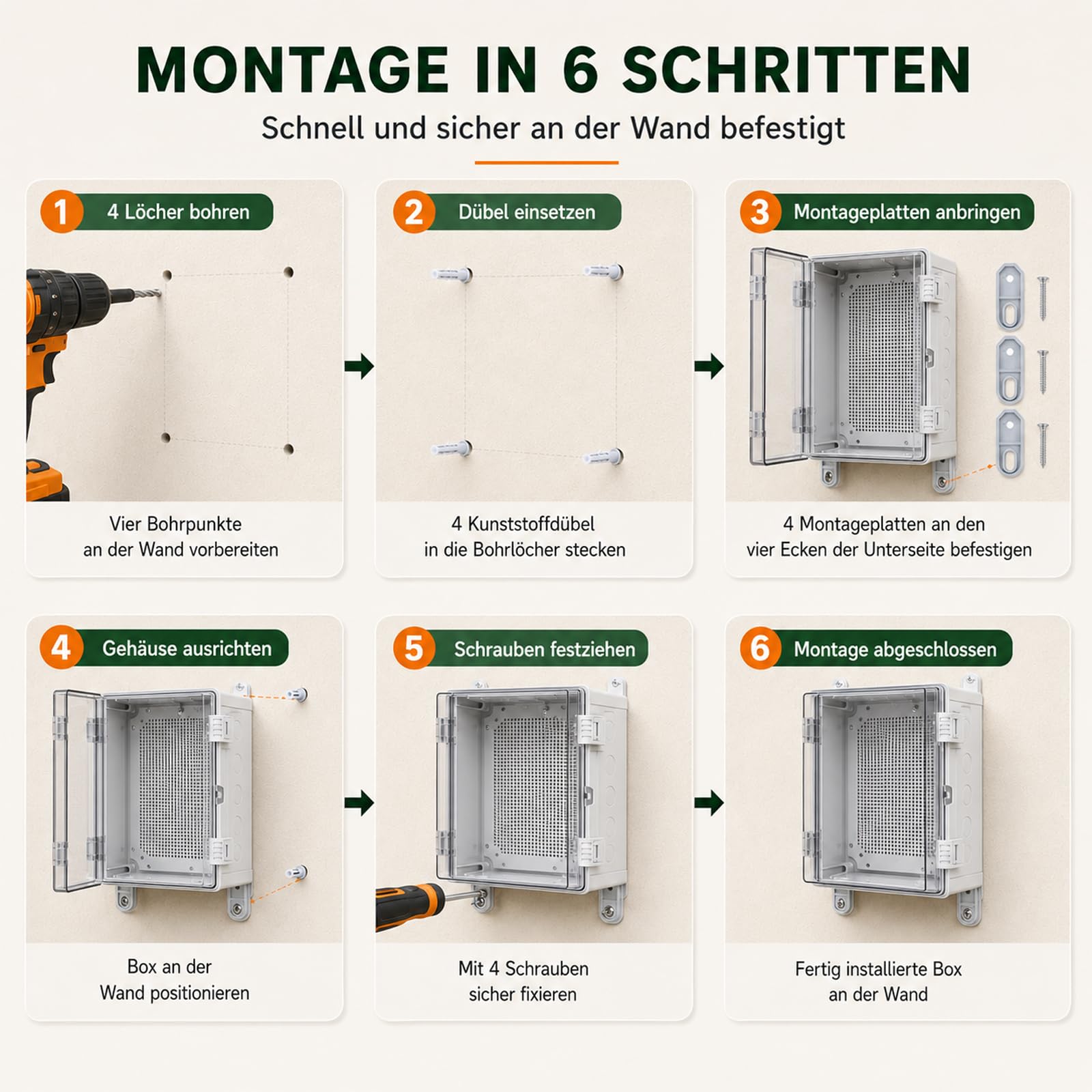 MONTAGE IN 6 SCHRITTEN

Schnell und sicher an der Wand befestigt

1 4 Löcher bohren

Vier Bohrpunkte an der Wand vorbereiten

2 Dübel einsetzen

4 Kunststoffdübel in die Bohrlöcher stecken

3 Montageplatten anbringen

4 Montageplatten an den vier Ecken der Unterseite befestigen

4 Gehäuse ausrichten

Box an der Wand positionieren

5 Schrauben festziehen

Mit 4 Schrauben sicher fixieren

6 Montage abgeschlossen

Fertig installierte Box an der Wand