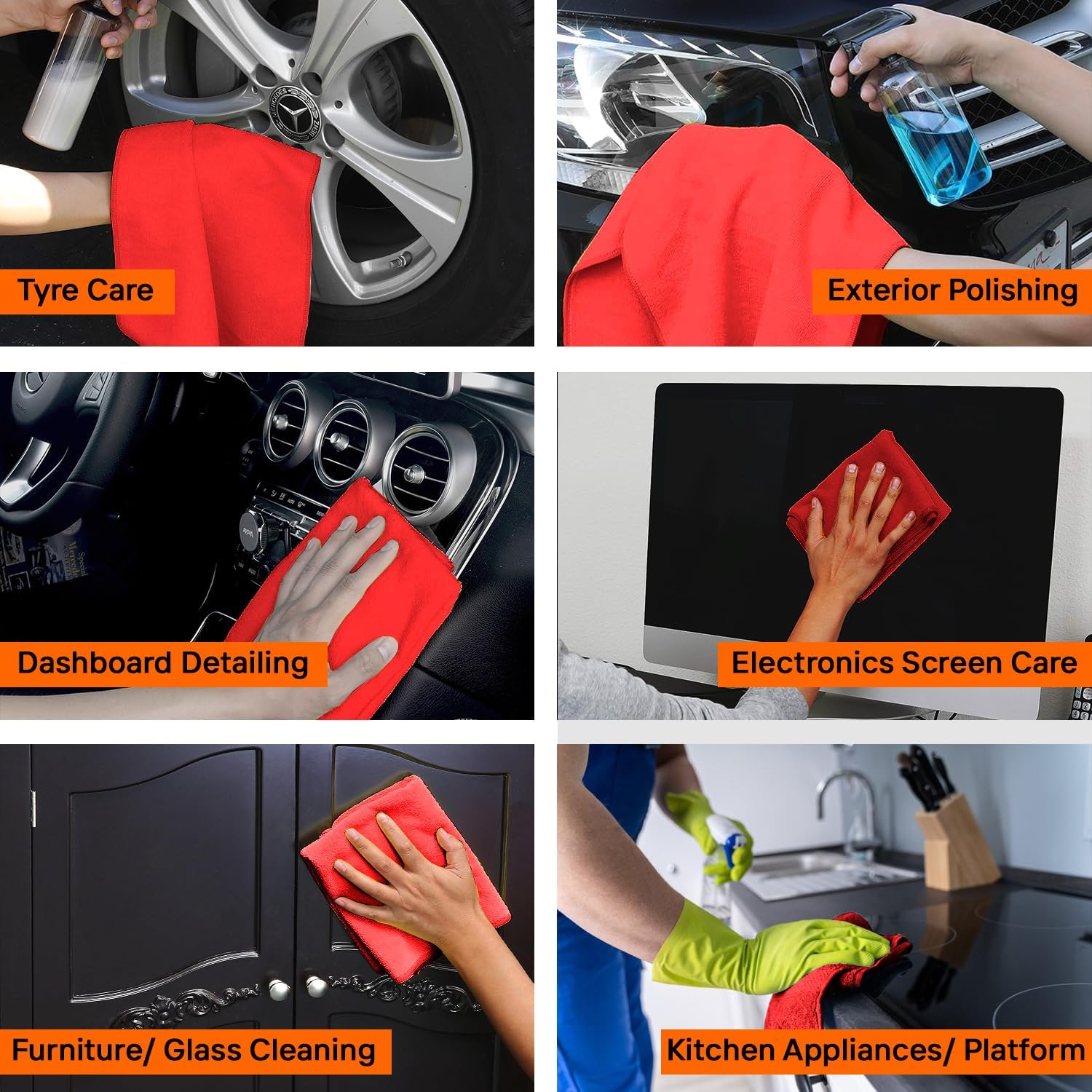 Tyre Care

Exterior Polishing

Dashboard Detailing

Electronics Screen Care

Furniture/ Glass Cleaning

Kitchen Appliances/ Platform