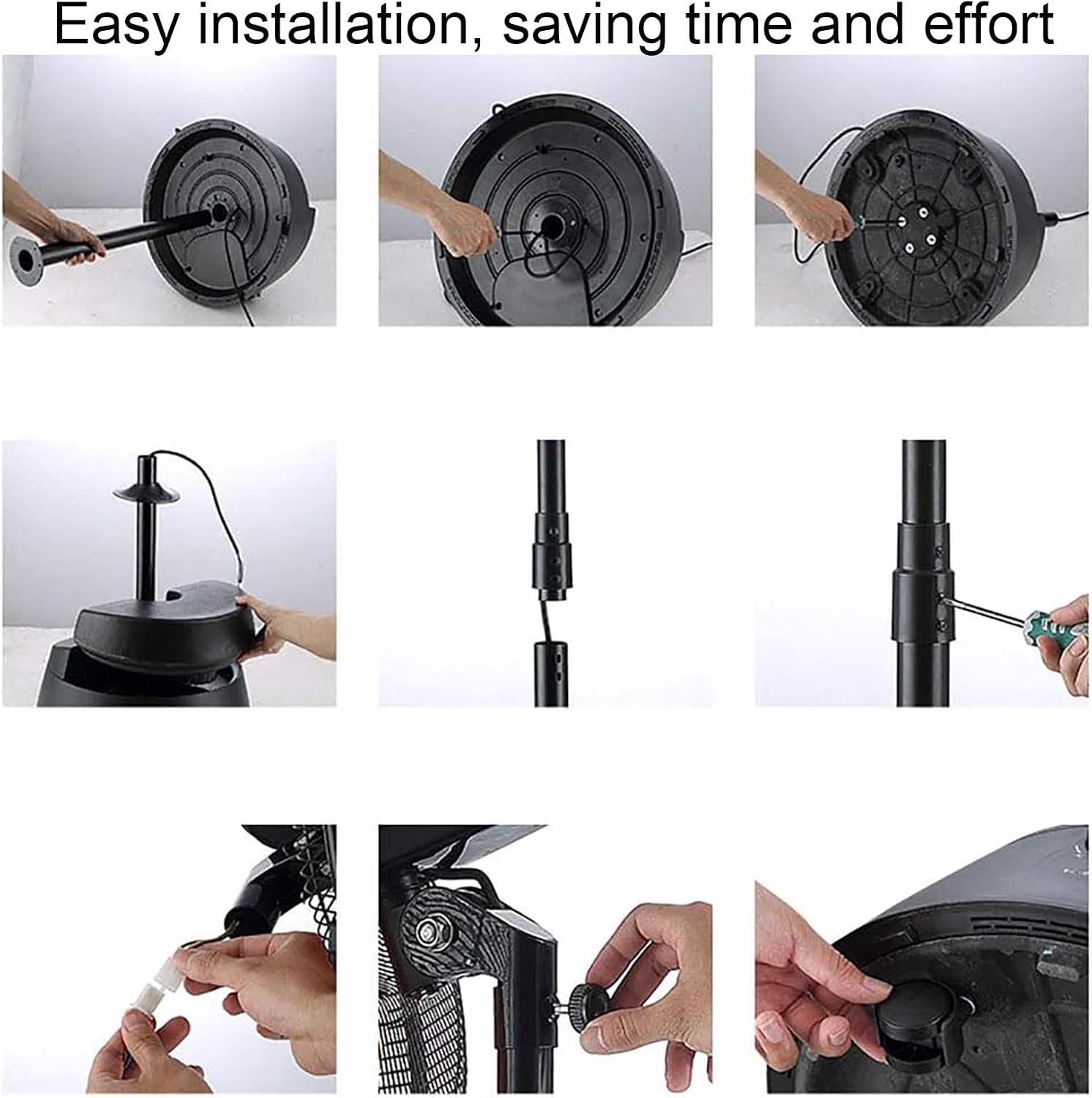 Easy installation, saving time and effort