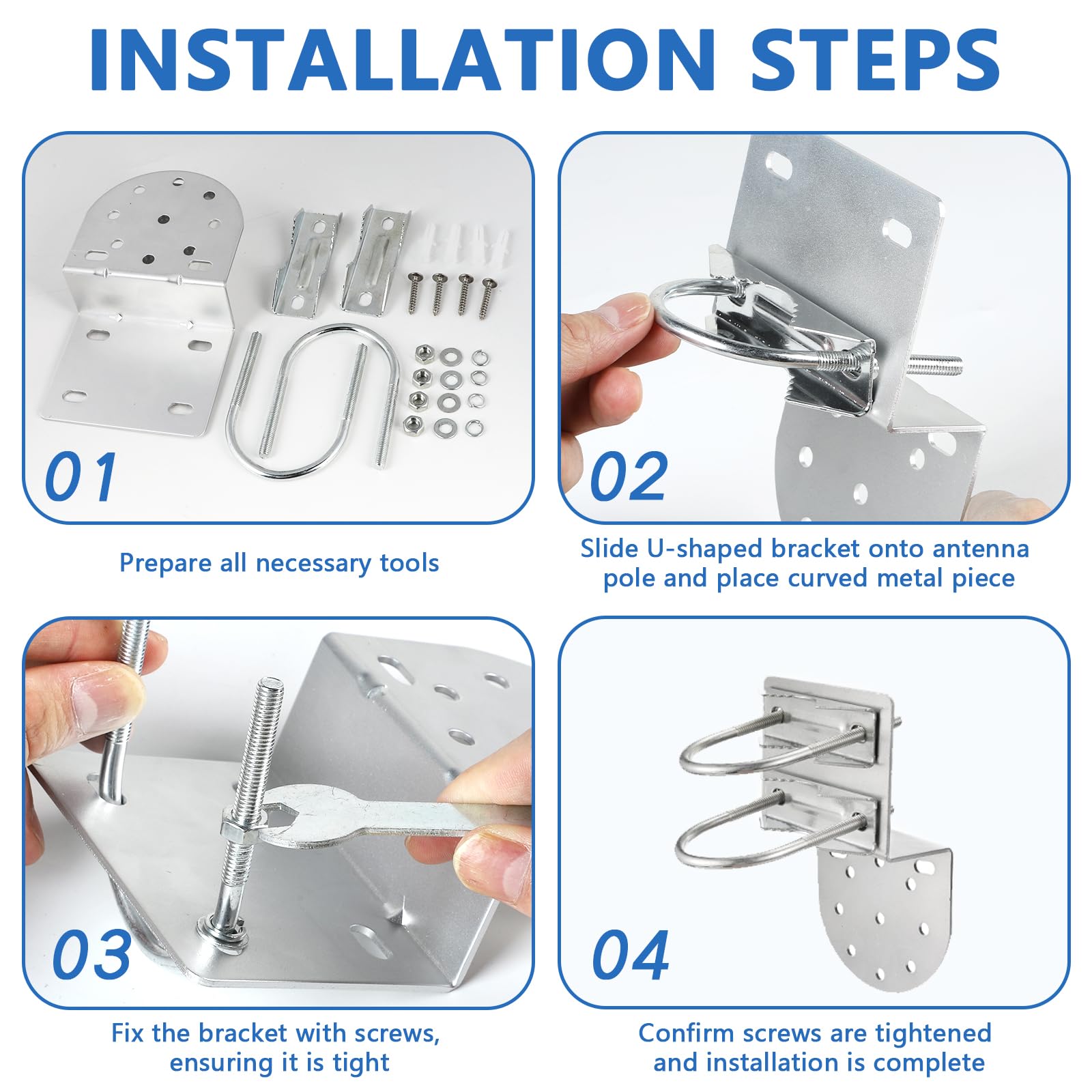 INSTALLATION STEPS

01

Prepare all necessary tools

02

Slide U-shaped bracket onto antenna pole and place curved metal piece

03

Fix the bracket with screws, ensuring it is tight

04

Confirm screws are tightened and installation is complete