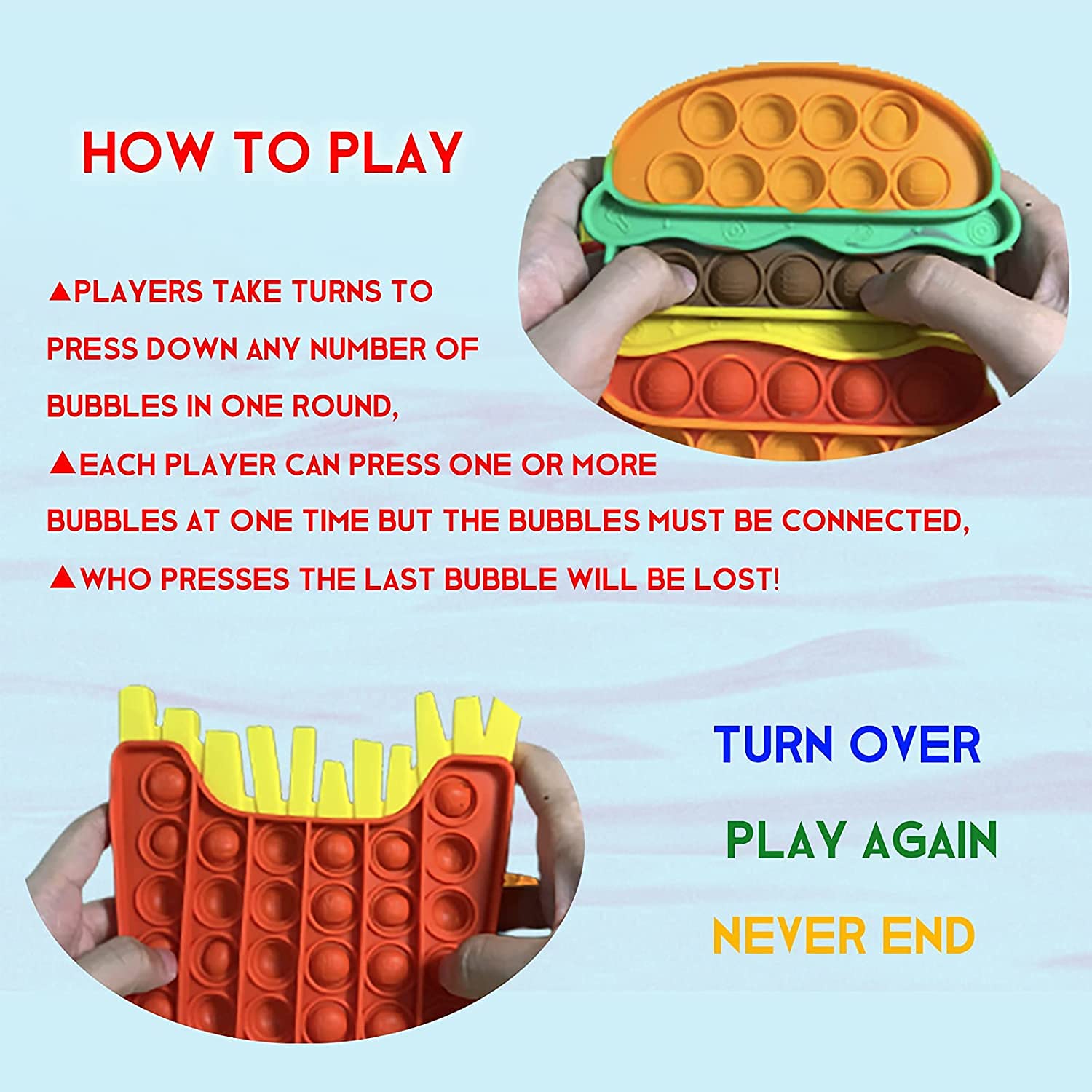 HOW TO PLAY

▲PLAYERS TAKE TURNS TO PRESS DOWN ANY NUMBER OF BUBBLES IN ONE ROUND,

▲EACH PLAYER CAN PRESS ONE OR MORE BUBBLES AT ONE TIME BUT THE BUBBLES MUST BE CONNECTED,

▲WHO PRESSES THE LAST BUBBLE WILL BE LOST!

TURN OVER

PLAY AGAIN

NEVER END