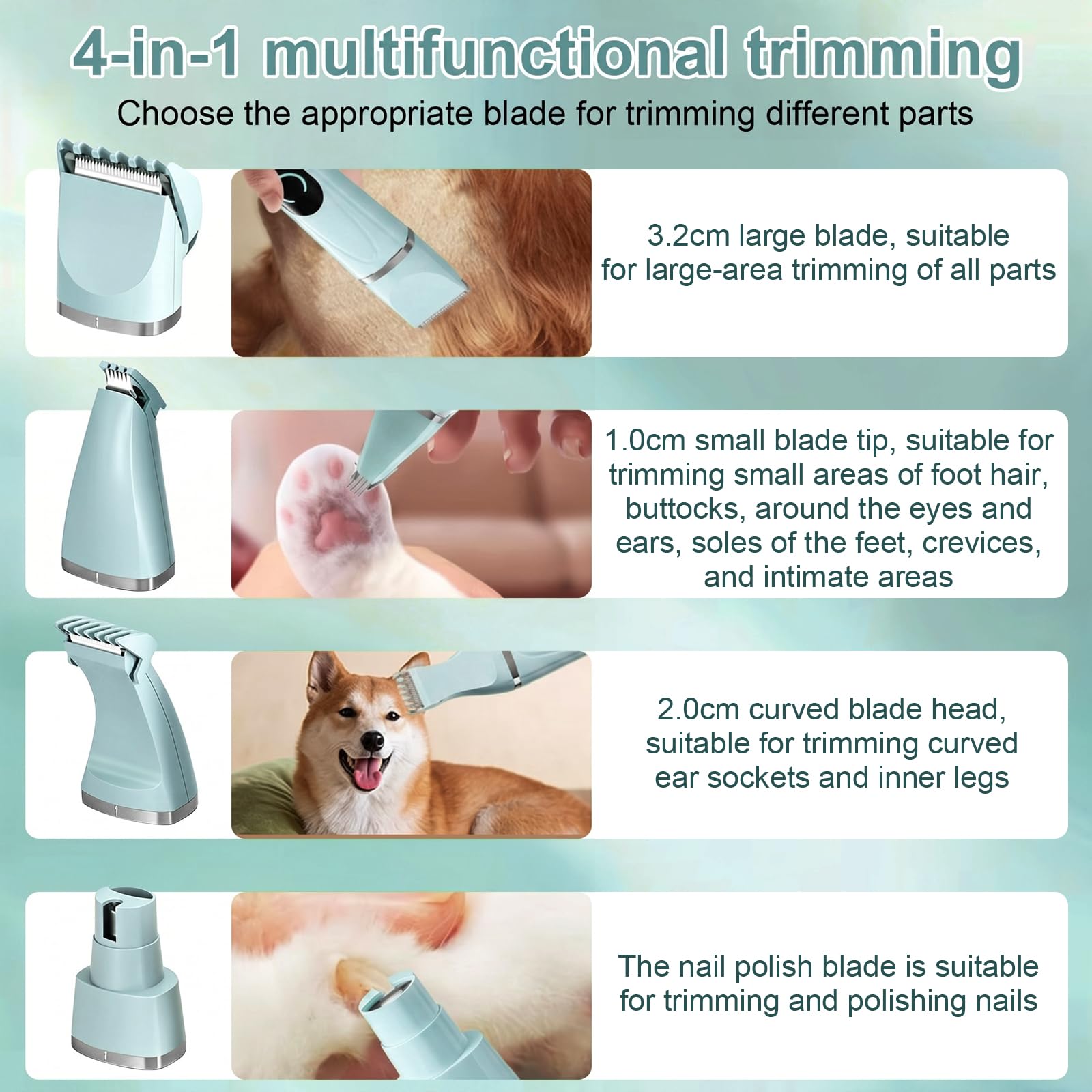 4-in-1 multifunctional trimming
Choose the appropriate blade for trimming different parts

3.2cm large blade, suitable for large-area trimming of all parts

1.0cm small blade tip, suitable for trimming small areas of foot hair, buttocks, around the eyes and ears, soles of the feet, crevices, and intimate areas

2.0cm curved blade head, suitable for trimming curved ear sockets and inner legs

The nail polish blade is suitable for trimming and polishing nails