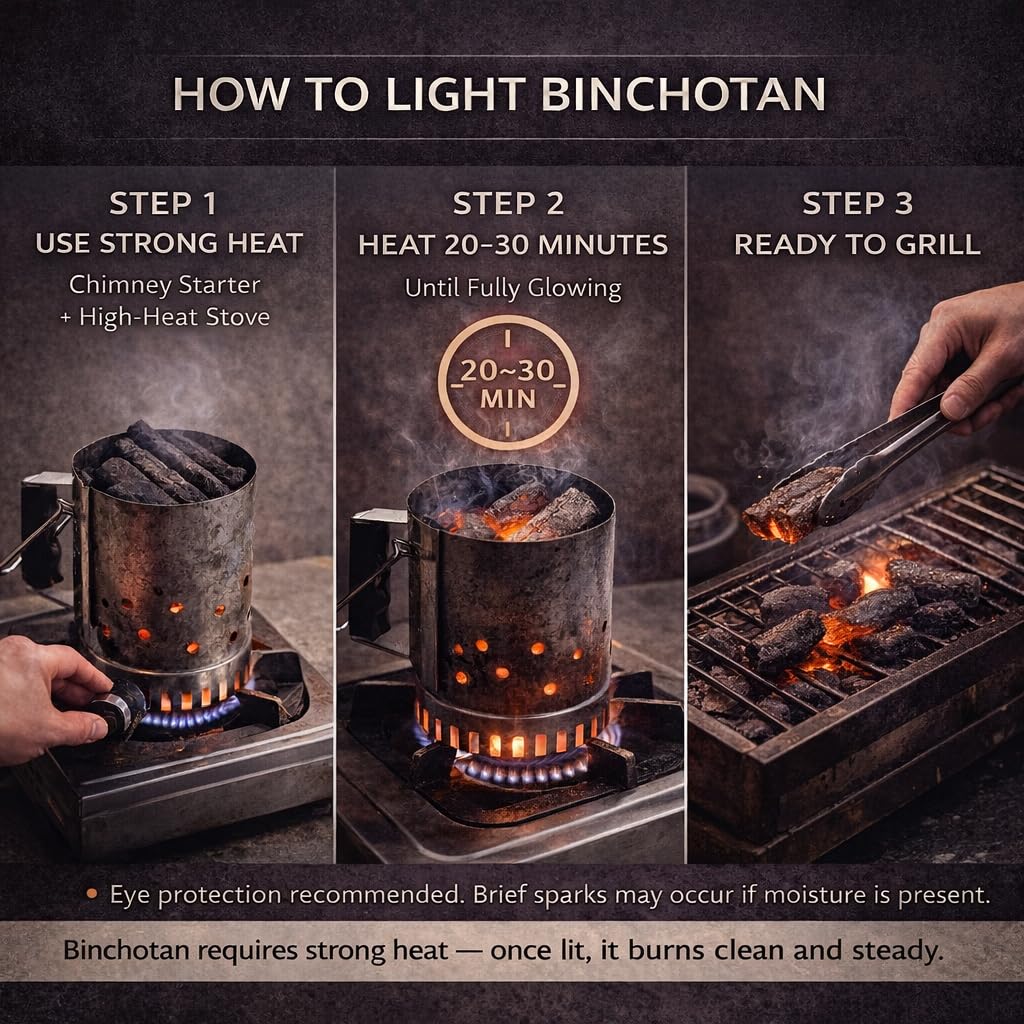 HOW TO LIGHT BINCHOTAN

STEP 1
USE STRONG HEAT
Chimney Starter
+ High-Heat Stove

STEP 2
HEAT 20–30 MINUTES
Until Fully Glowing

20~30
MIN

STEP 3
READY TO GRILL

• Eye protection recommended. Brief sparks may occur if moisture is present.

Binchotan requires strong heat — once lit, it burns clean and steady.