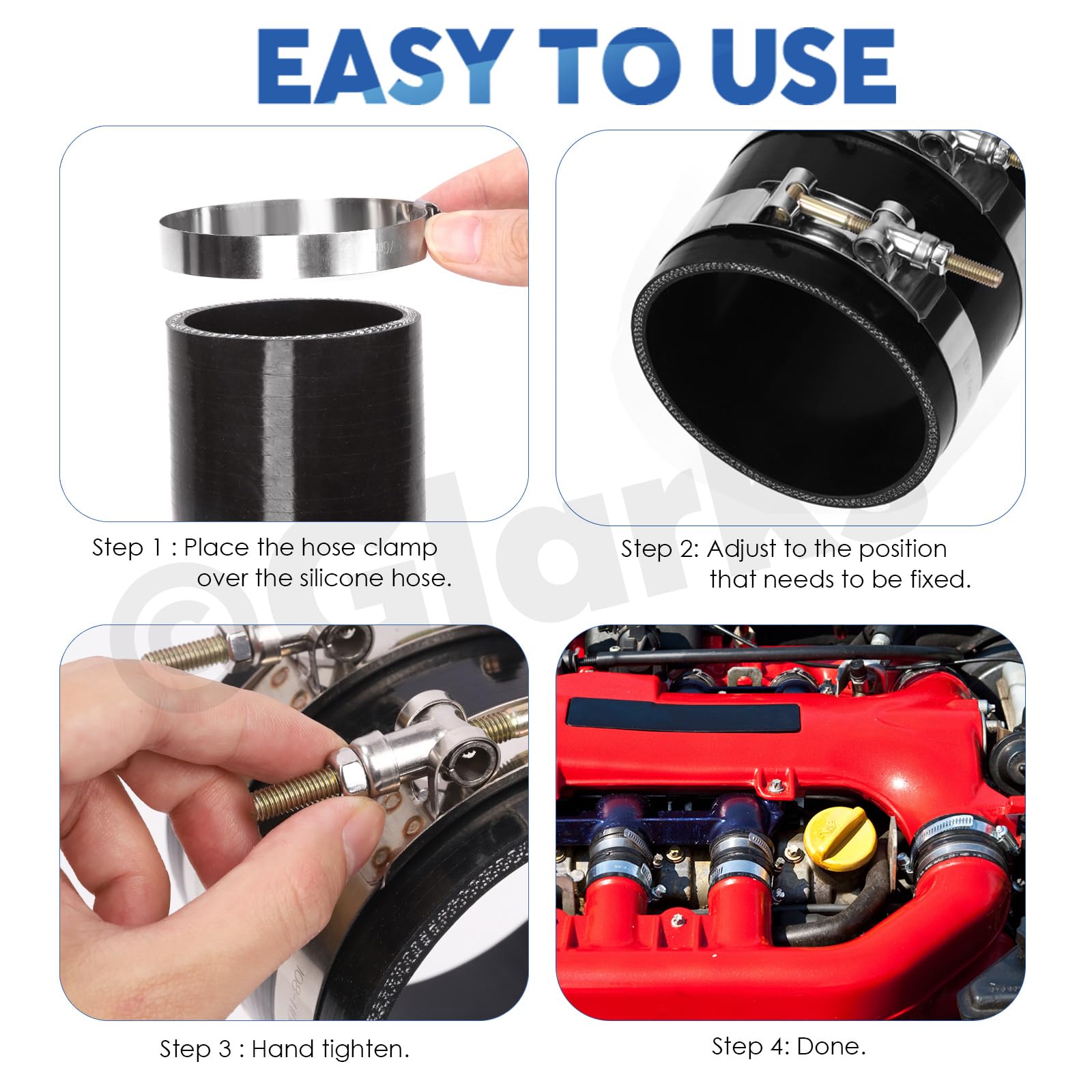 EASY TO USE

Step 1 : Place the hose clamp over the silicone hose.

Step 2: Adjust to the position that needs to be fixed.

©Glarks

Step 3 : Hand tighten.

Step 4: Done.