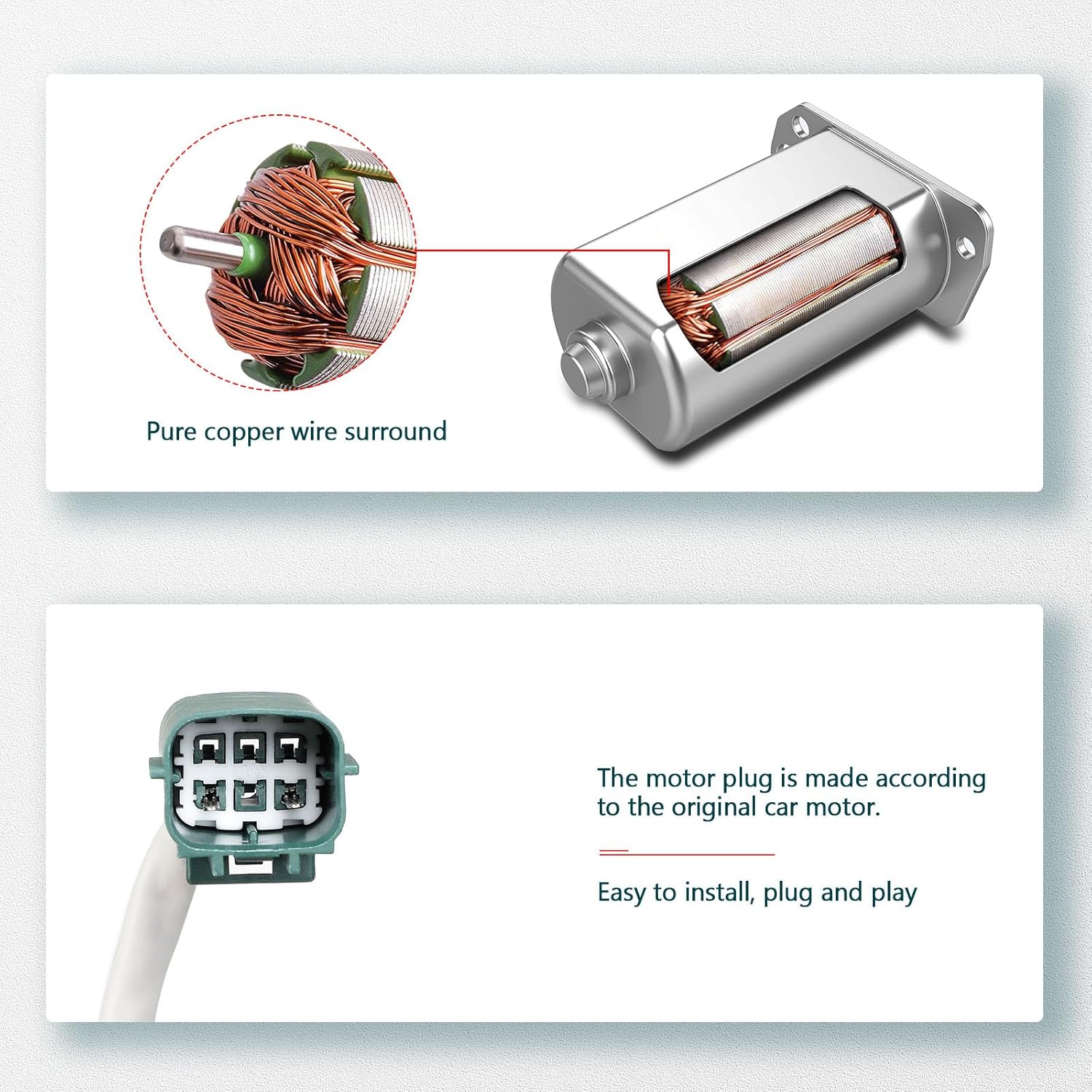 Pure copper wire surround

The motor plug is made according to the original car motor.

Easy to install, plug and play