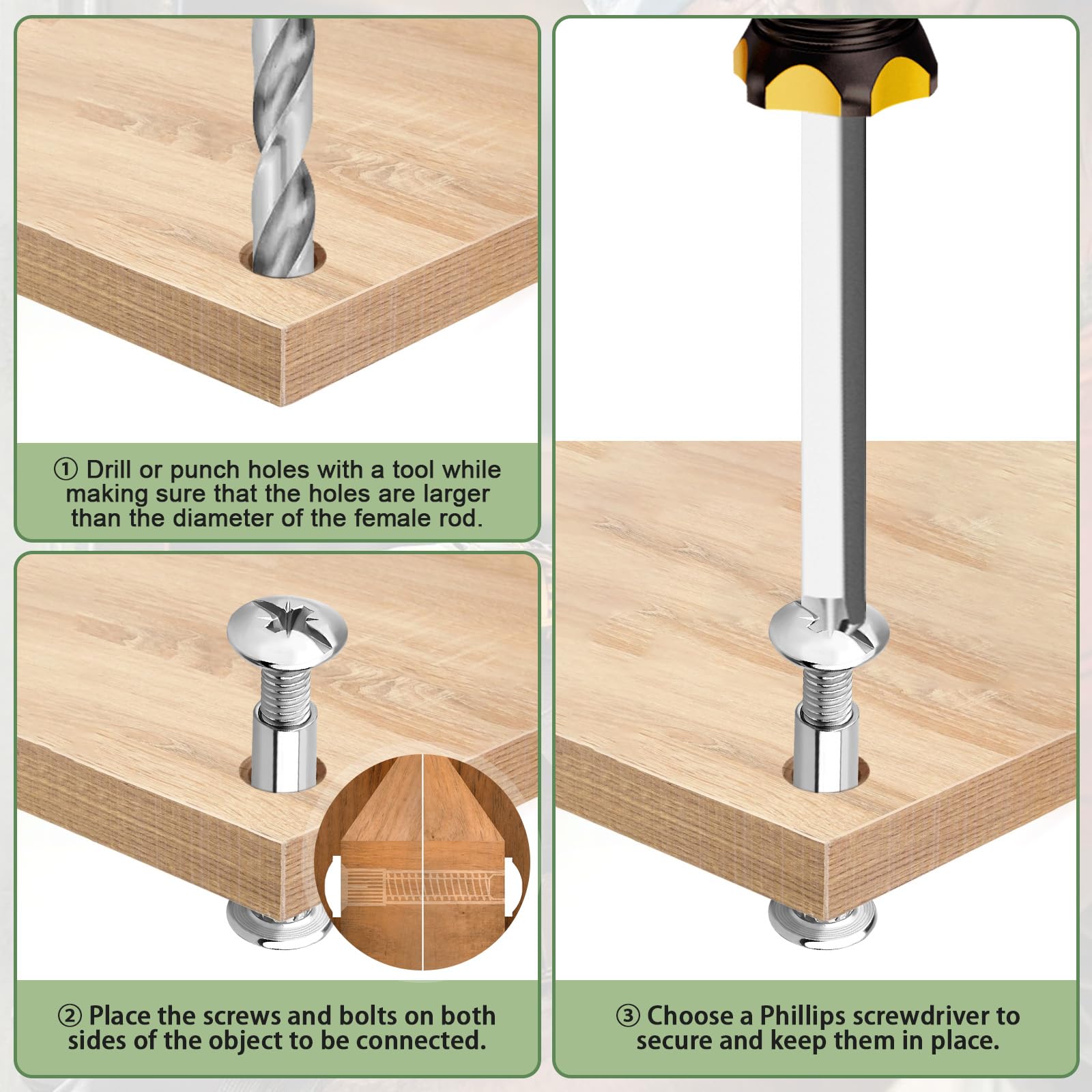 ① Drill or punch holes with a tool while making sure that the holes are larger than the diameter of the female rod.

② Place the screws and bolts on both sides of the object to be connected.

③ Choose a Phillips screwdriver to secure and keep them in place.