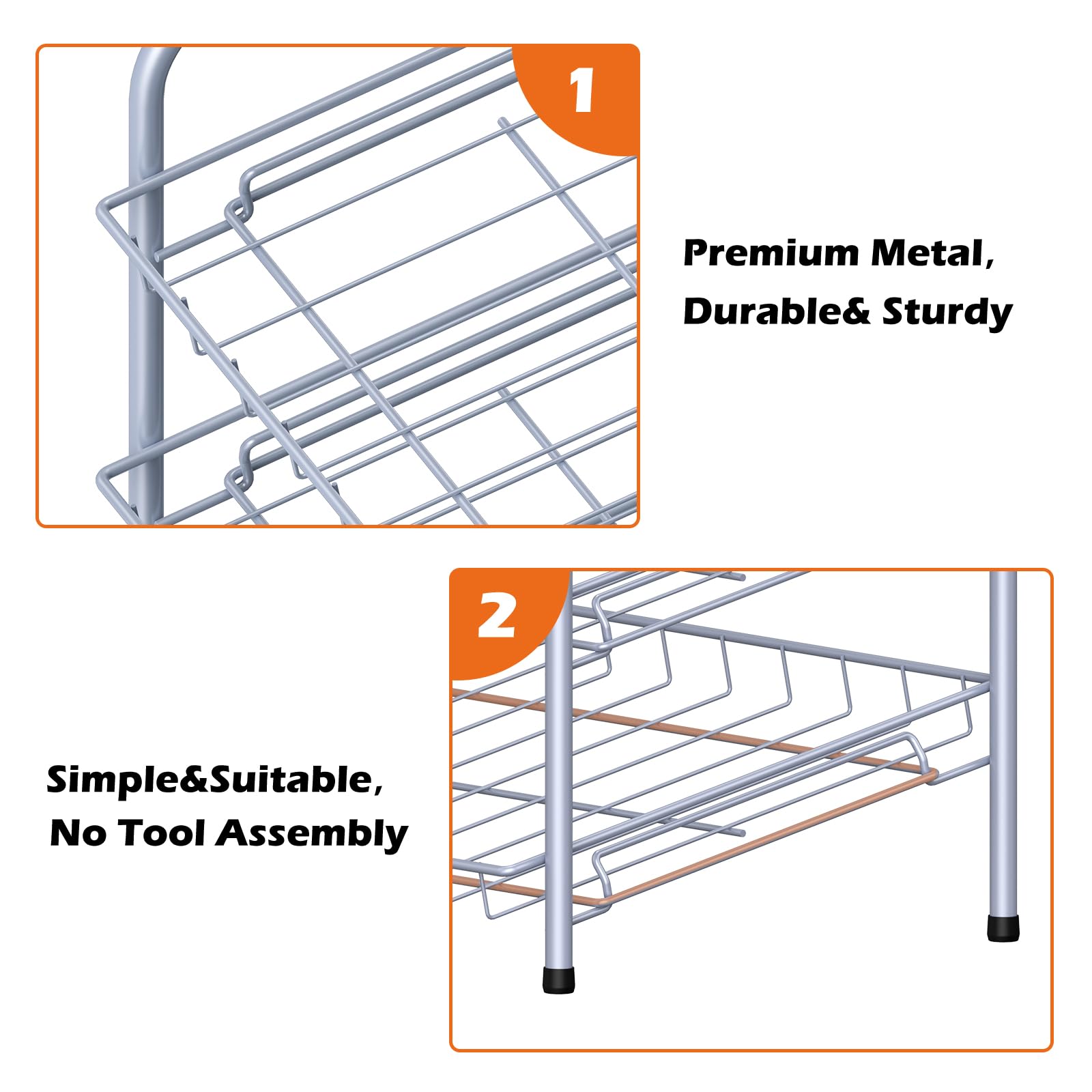 1

Premium Metal,
Durable& Sturdy

2

Simple&Suitable,
No Tool Assembly