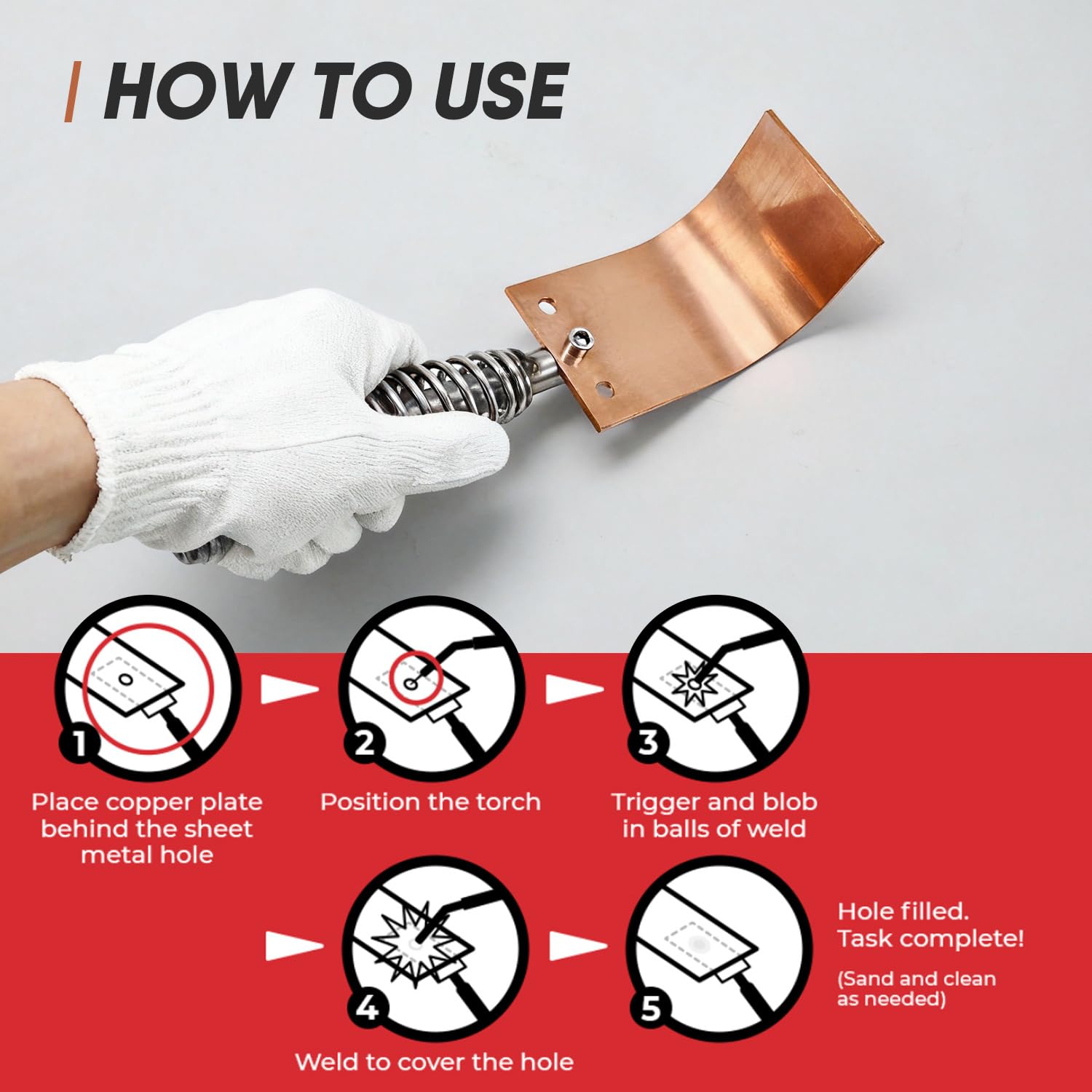 HOW TO USE

1
Place copper plate behind the sheet metal hole

2
Position the torch

3
Trigger and blob in balls of weld

4
Weld to cover the hole

5
Hole filled. Task complete!

(Sand and clean as needed)