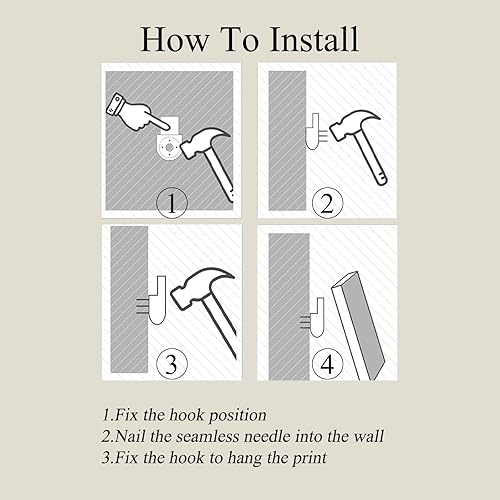 How To Install

1

2

3

4

1.Fix the hook position
2.Nail the seamless needle into the wall
3.Fix the hook to hang the print