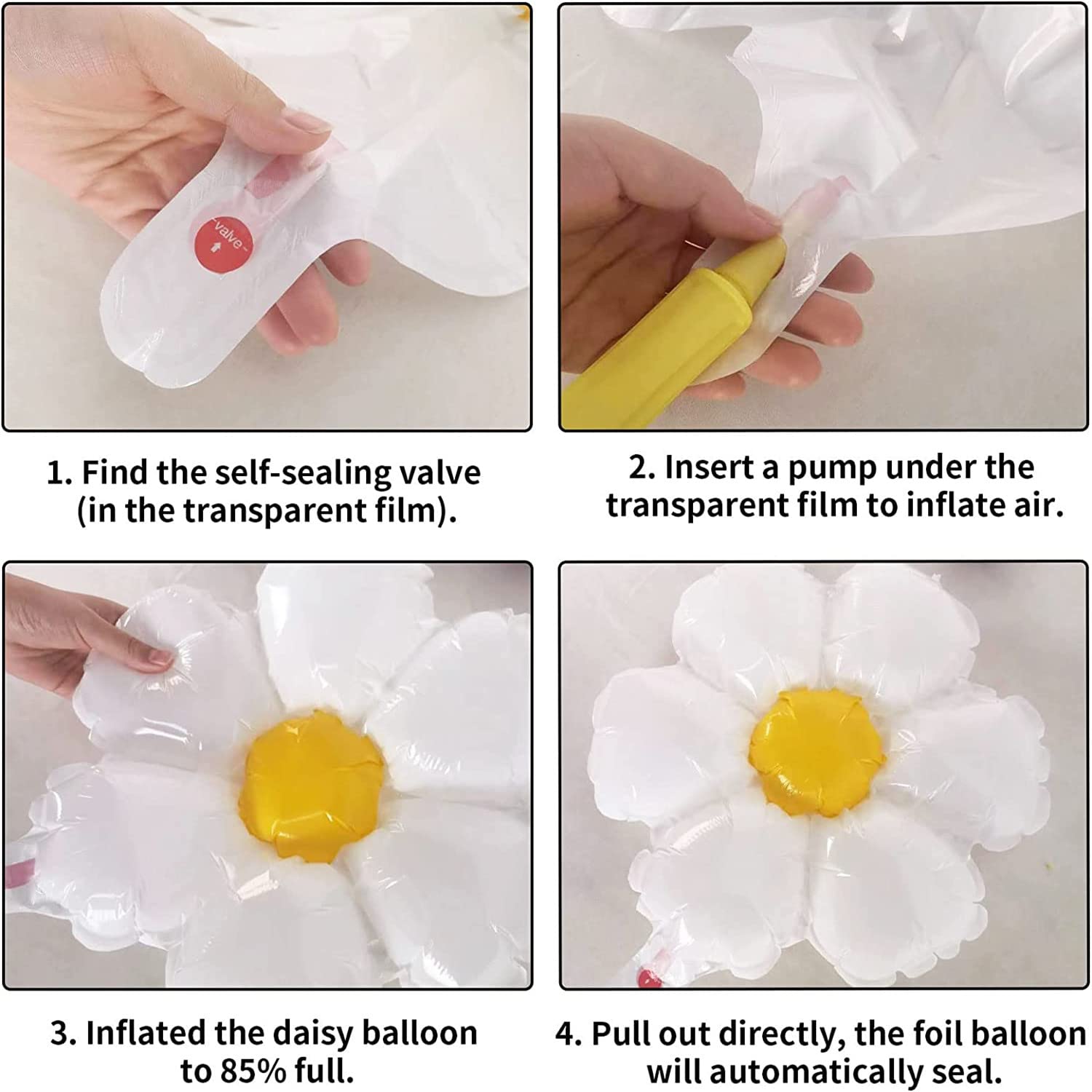 valve

1. Find the self-sealing valve (in the transparent film).

2. Insert a pump under the transparent film to inflate air.

3. Inflated the daisy balloon to 85% full.

4. Pull out directly, the foil balloon will automatically seal.