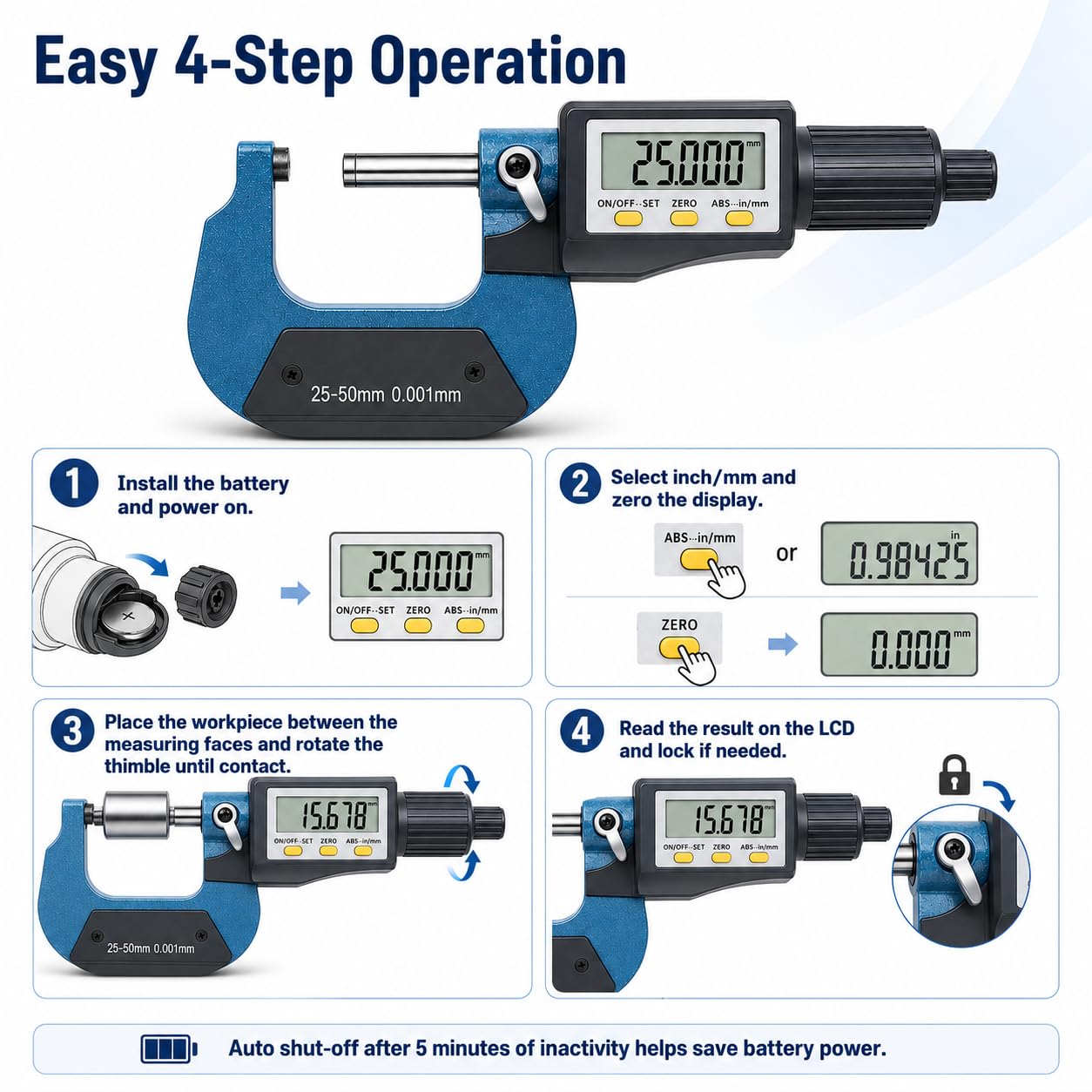 Easy 4-Step Operation

25.000 mm
ON/OFF··SET ZERO ABS···in/mm

25-50mm 0.001mm

1 Install the battery and power on.

25.000 mm
ON/OFF··SET ZERO ABS···in/mm

2 Select inch/mm and zero the display.

ABS···in/mm

or

0.98425 in

ZERO

0.000 mm

3 Place the workpiece between the measuring faces and rotate the thimble until contact.

15.678 mm
ON/OFF··SET ZERO ABS···in/mm

25-50mm 0.001mm

4 Read the result on the LCD and lock if needed.

15.678 mm
ON/OFF··SET ZERO ABS···in/mm

Auto shut-off after 5 minutes of inactivity helps save battery power.