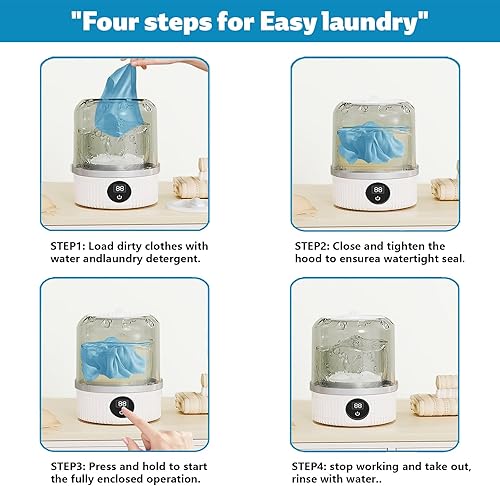 "Four steps for Easy laundry"

88

STEP1: Load dirty clothes with water andlaundry detergent.

88

STEP2: Close and tighten the hood to ensurea watertight seal.

88

STEP3: Press and hold to start the fully enclosed operation.

88

STEP4: stop working and take out, rinse with water..