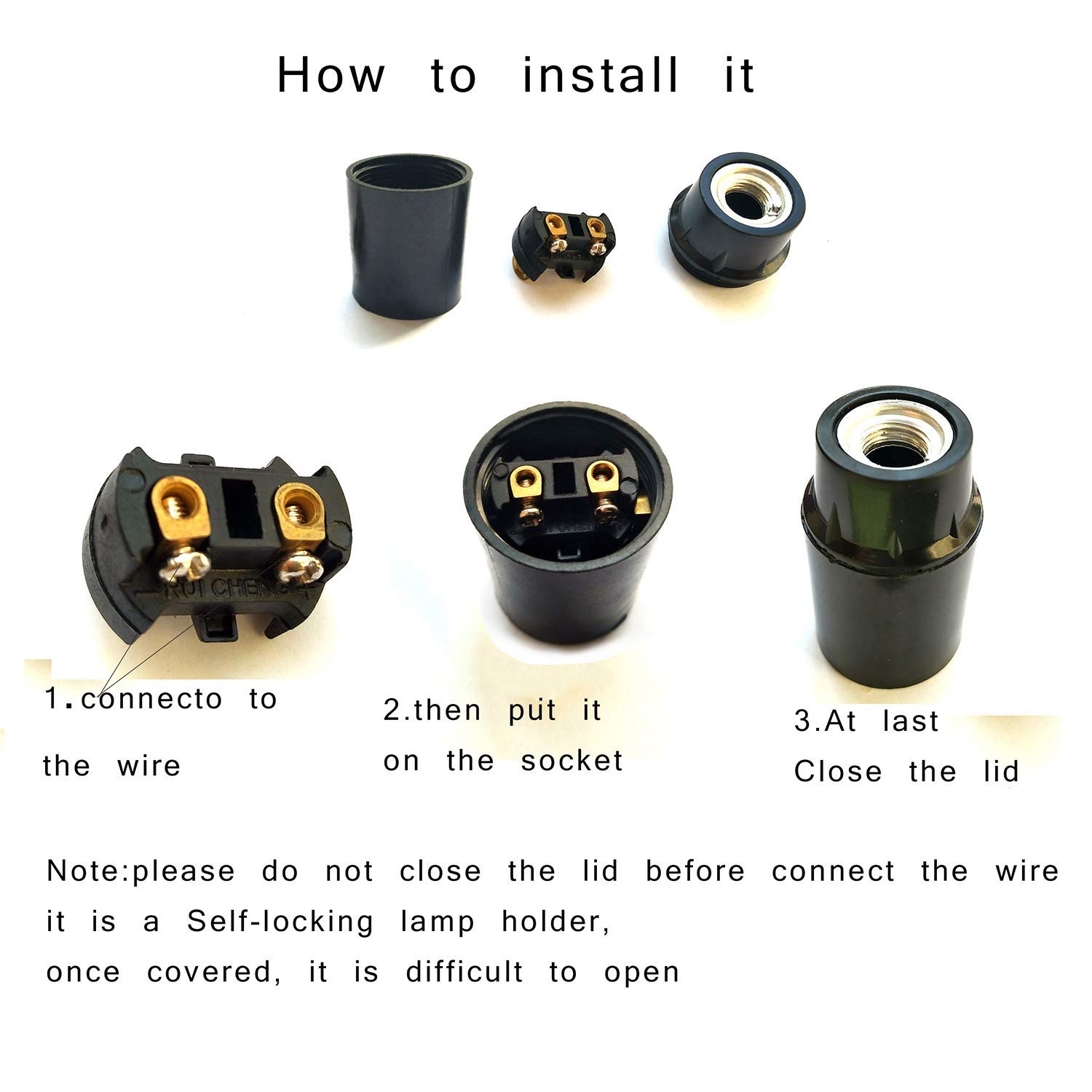 How to install it

RUI CHENG

1.connecto to the wire

2.then put it on the socket

3.At last Close the lid

Note:please do not close the lid before connect the wire
it is a Self-locking lamp holder,
once covered, it is difficult to open