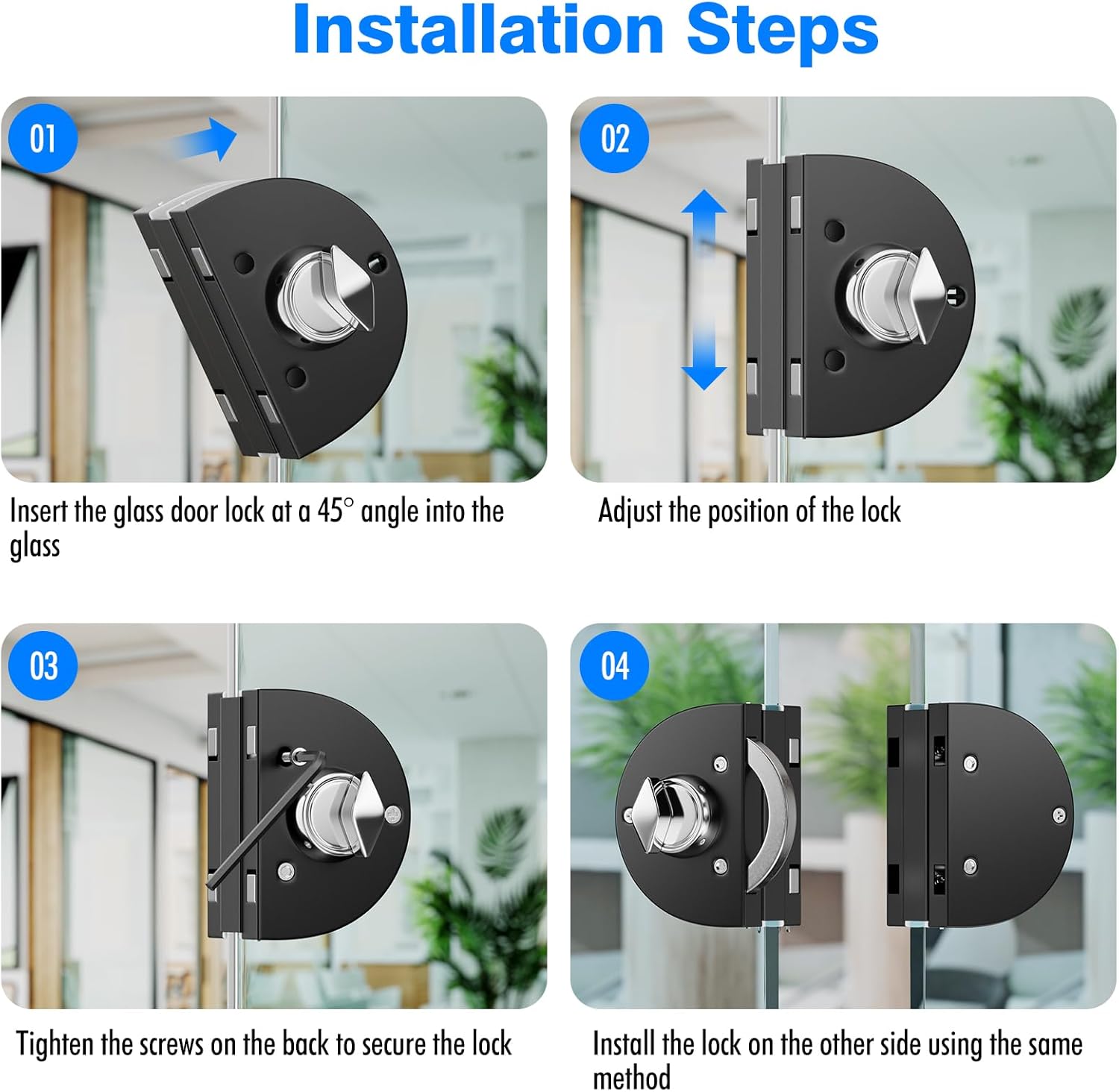 Installation Steps

01

Insert the glass door lock at a 45° angle into the glass

02

Adjust the position of the lock

03

Tighten the screws on the back to secure the lock

04

Install the lock on the other side using the same method