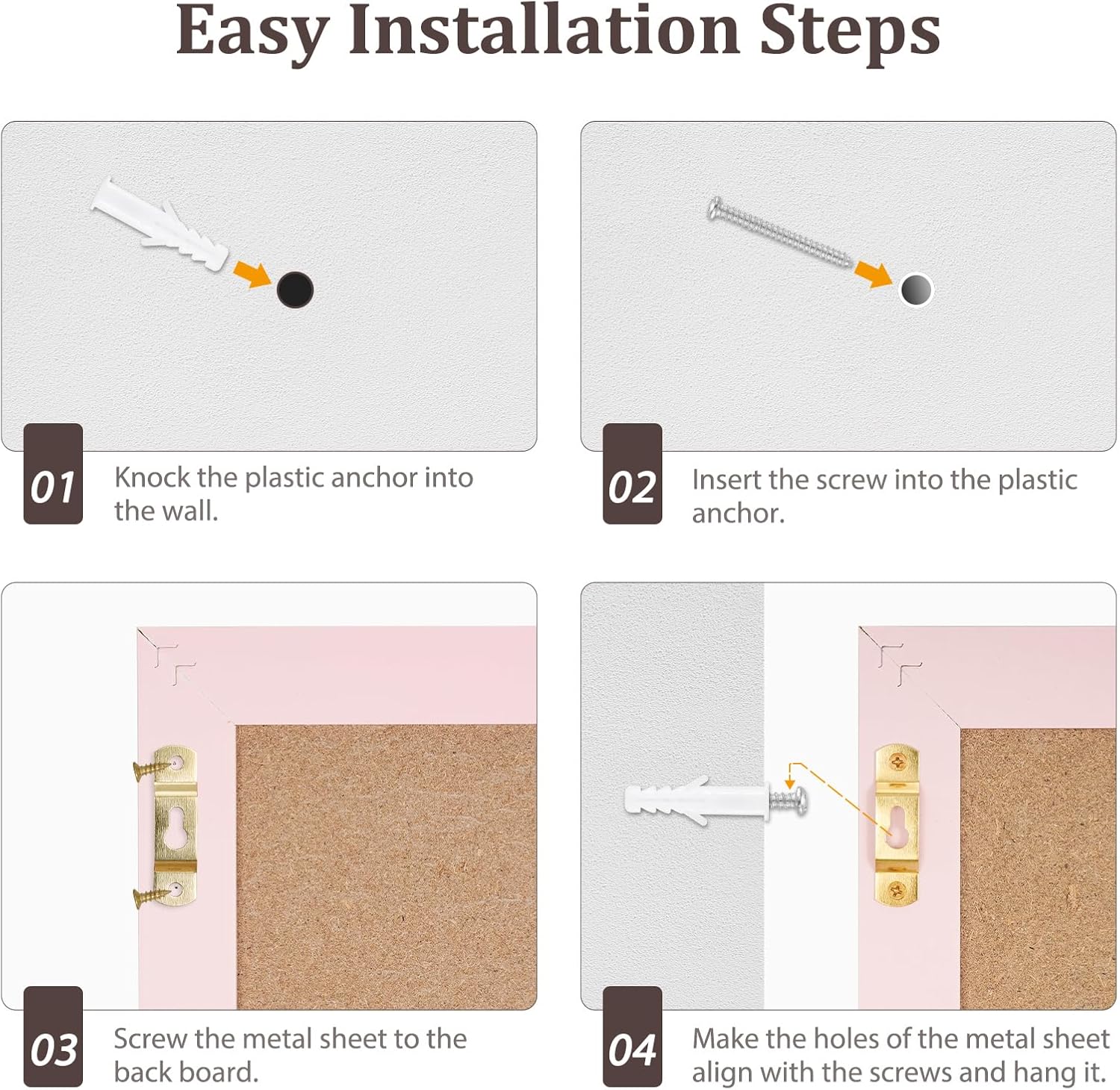 Easy Installation Steps

01 Knock the plastic anchor into the wall.

02 Insert the screw into the plastic anchor.

03 Screw the metal sheet to the back board.

04 Make the holes of the metal sheet align with the screws and hang it.