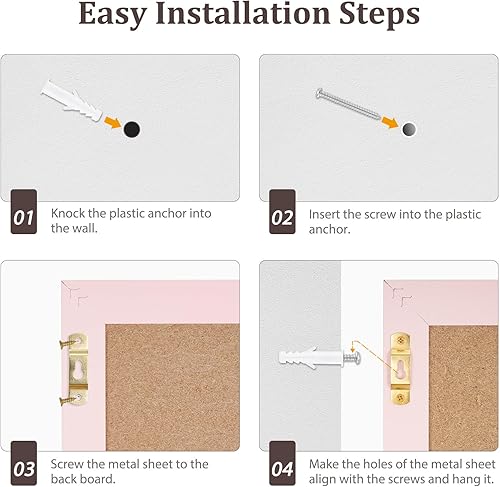 Easy Installation Steps

01 Knock the plastic anchor into the wall.

02 Insert the screw into the plastic anchor.

03 Screw the metal sheet to the back board.

04 Make the holes of the metal sheet align with the screws and hang it.