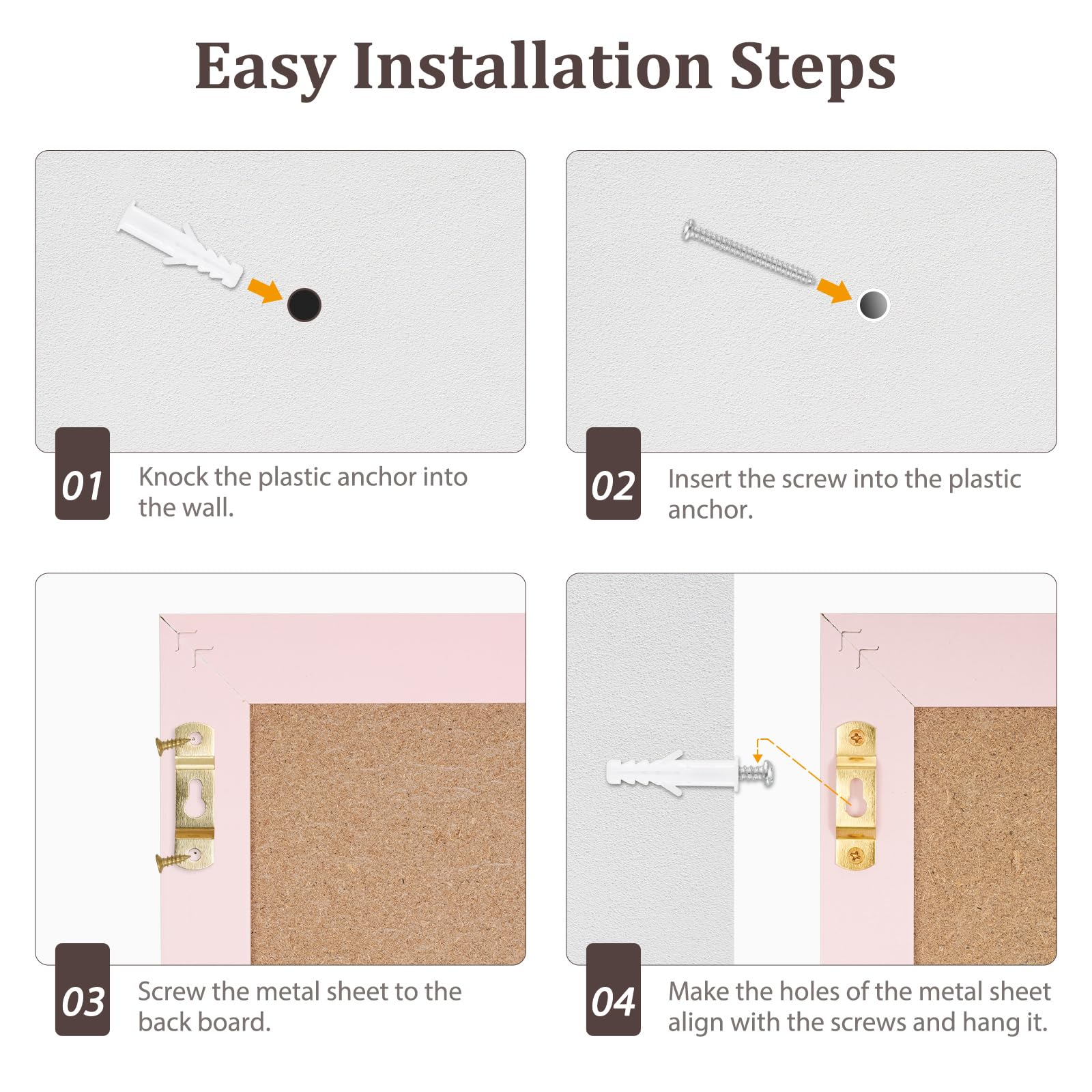 Easy Installation Steps

01 Knock the plastic anchor into the wall.

02 Insert the screw into the plastic anchor.

03 Screw the metal sheet to the back board.

04 Make the holes of the metal sheet align with the screws and hang it.