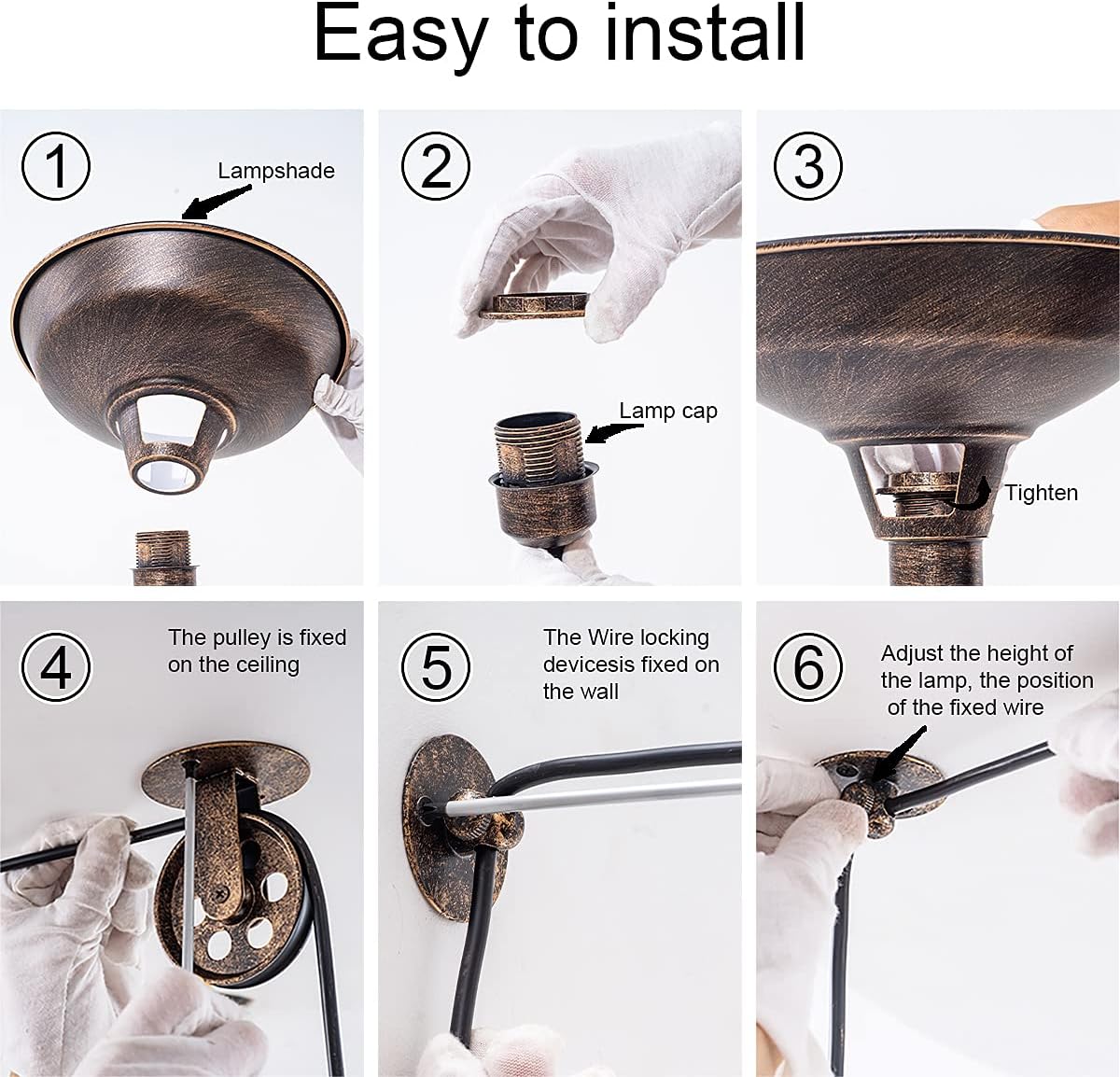 Easy to install

1

Lampshade

2

Lamp cap

3

Tighten

4

The pulley is fixed on the ceiling

5

The Wire locking devicesis fixed on the wall

6

Adjust the height of the lamp, the position of the fixed wire