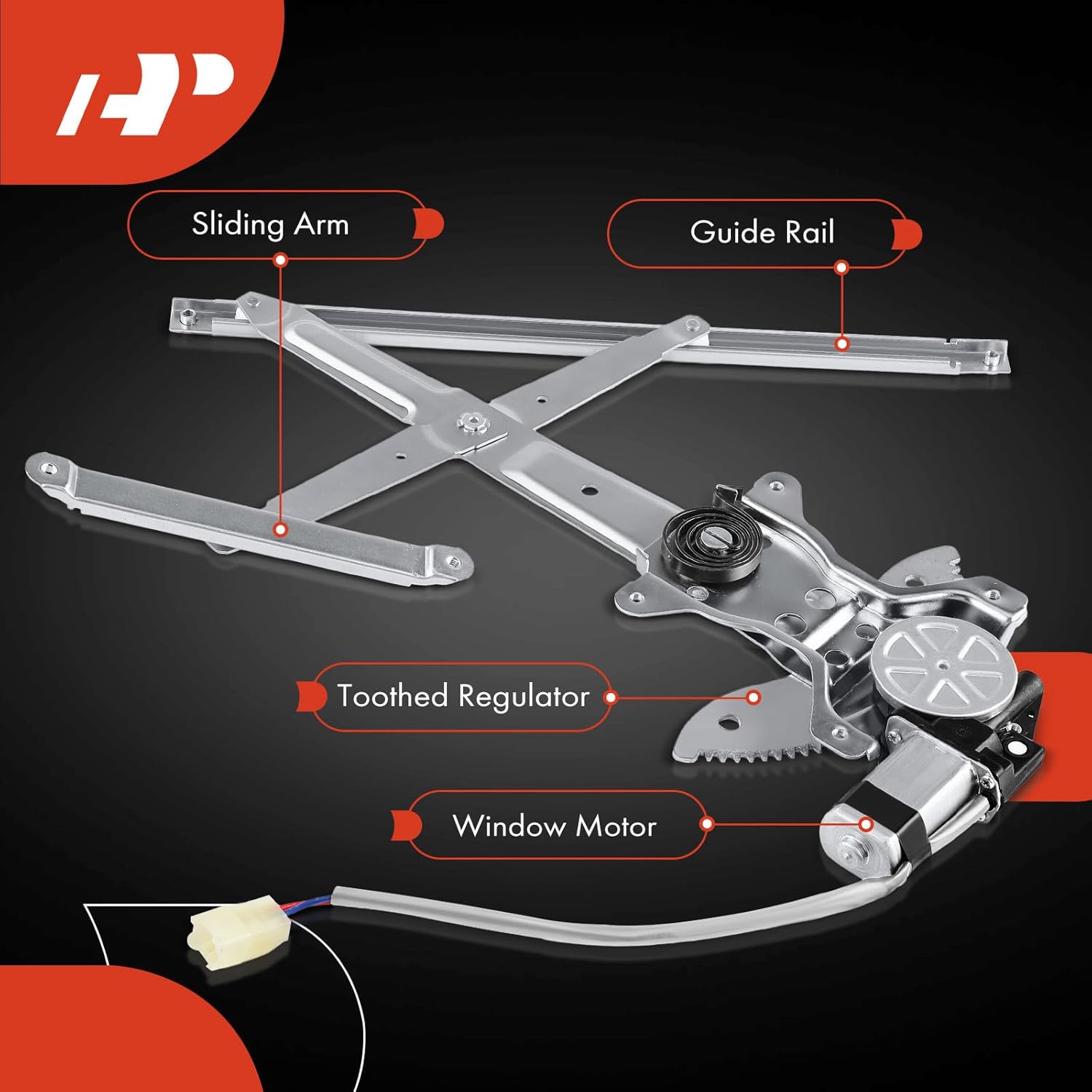 AP

Sliding Arm

Guide Rail

Toothed Regulator

Window Motor