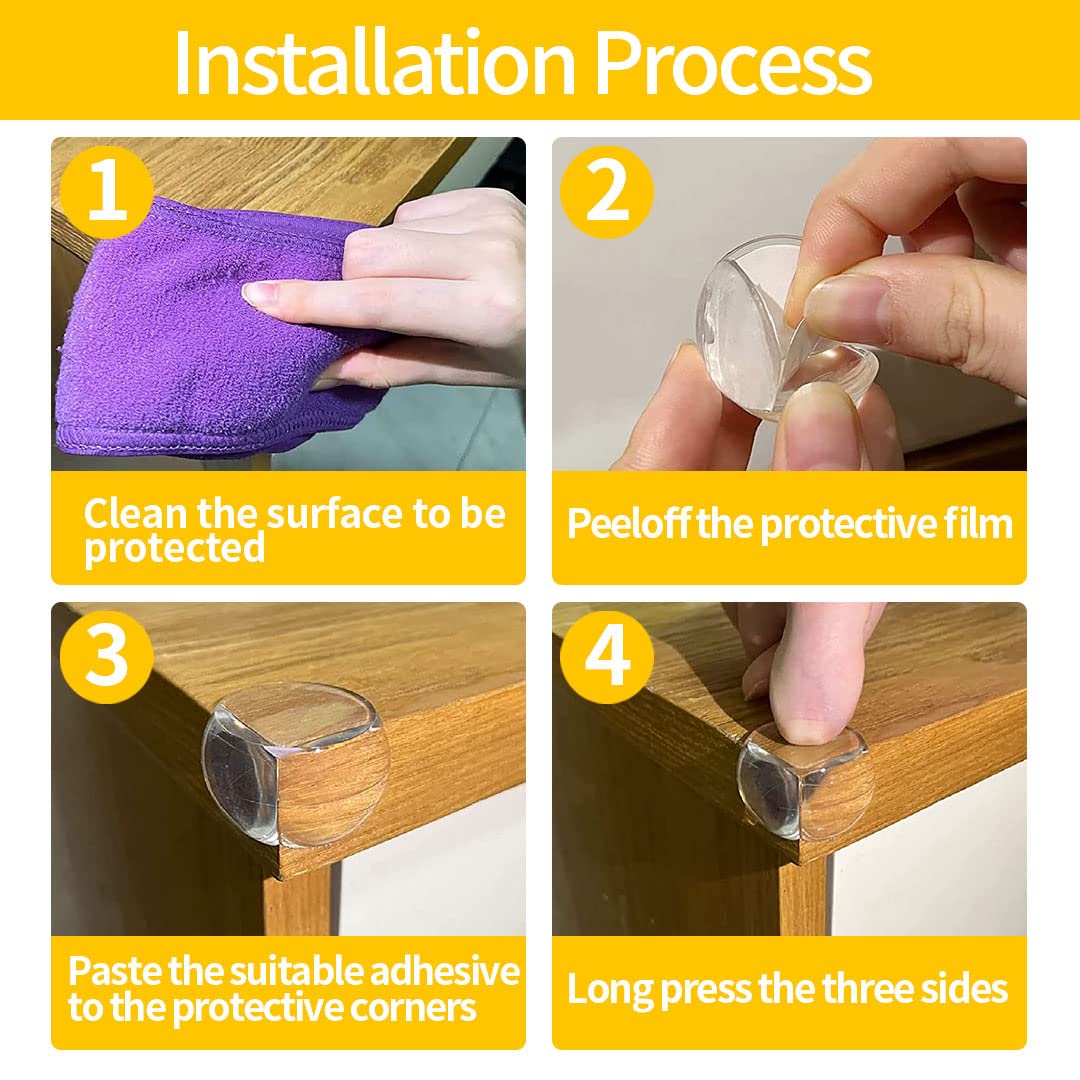 Installation Process

1

Clean the surface to be protected

2

Peeloff the protective film

3

Paste the suitable adhesive to the protective corners

4

Long press the three sides