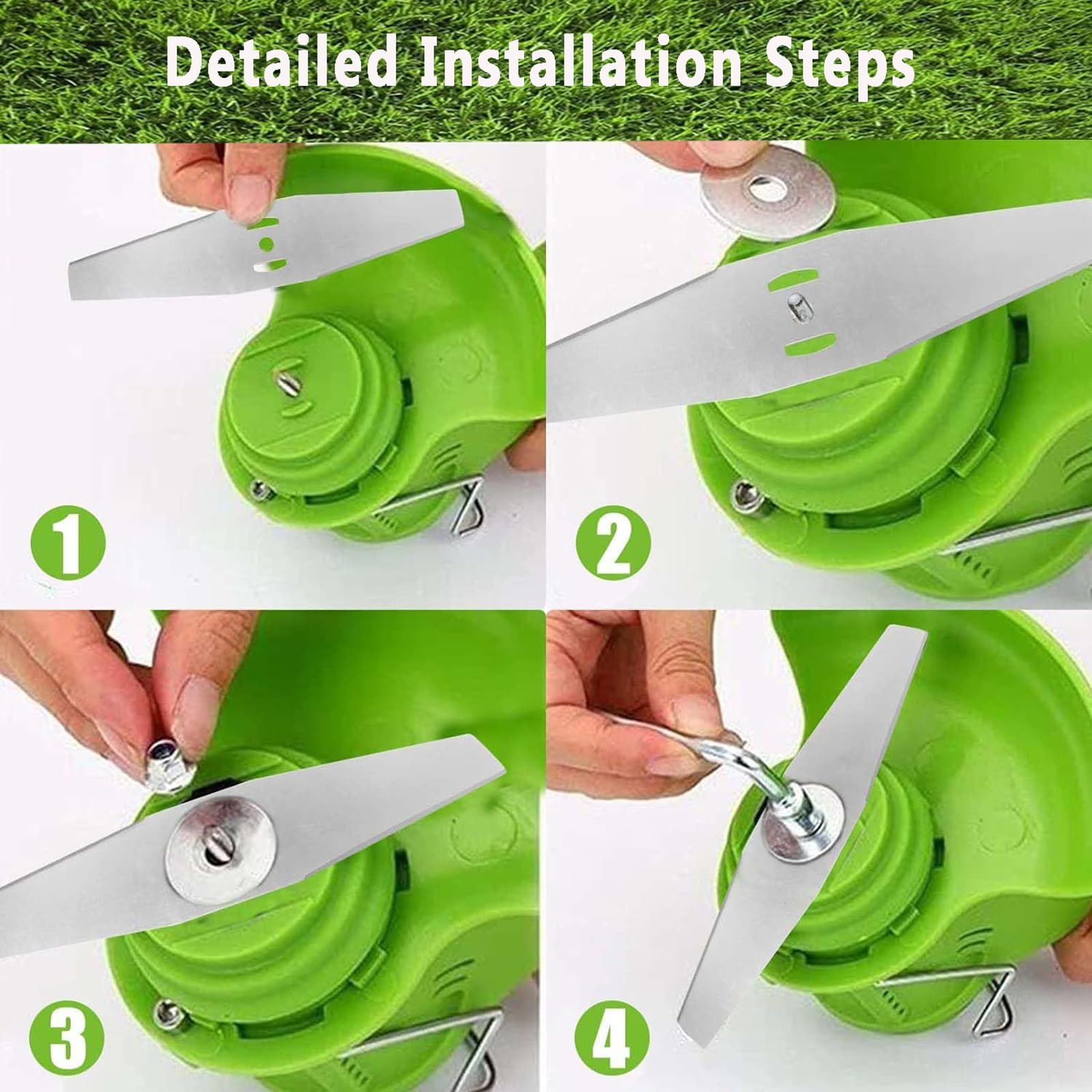 Detailed Installation Steps

1

2

3

4