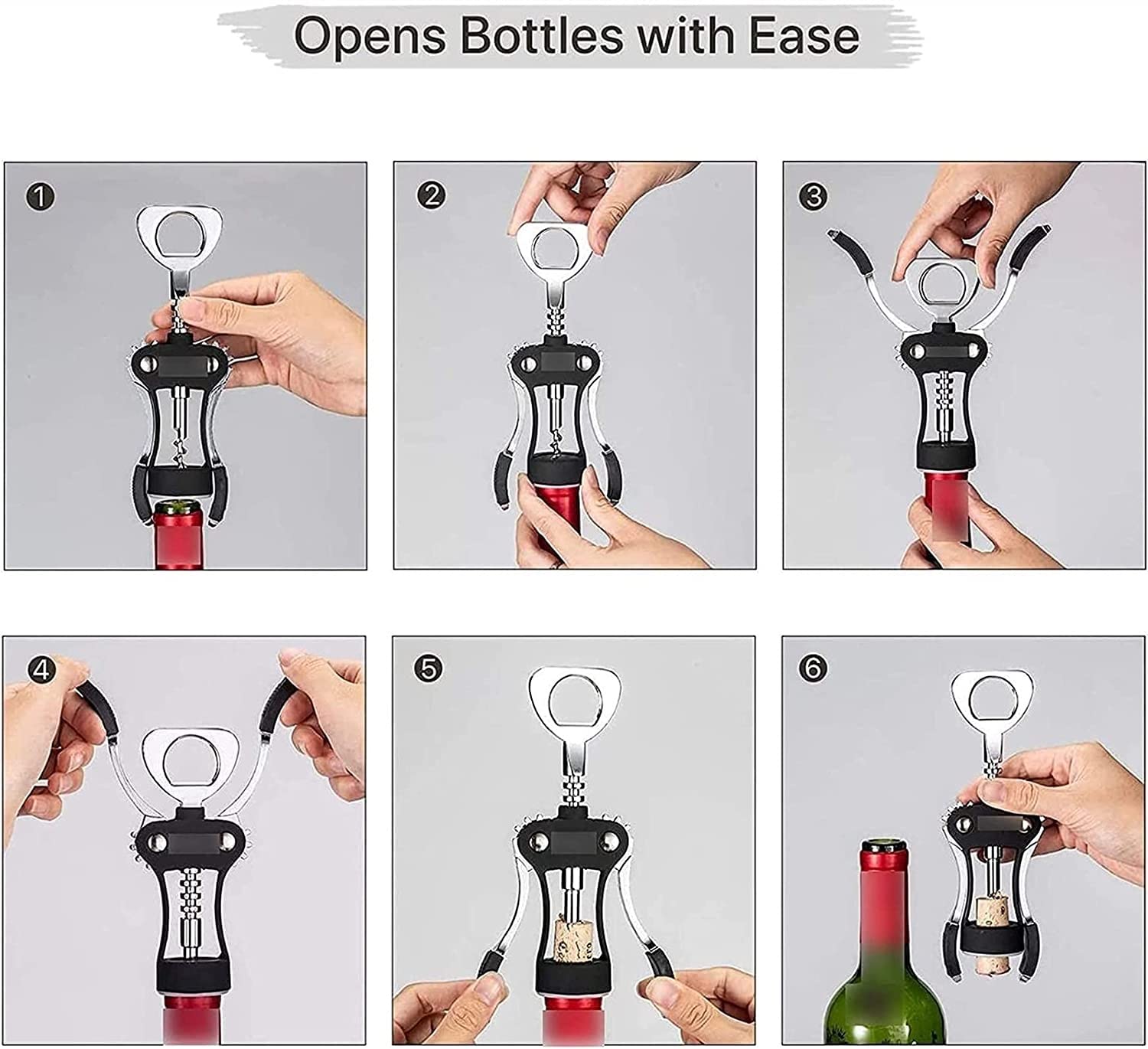 Opens Bottles with Ease

1

2

3

4

5

6