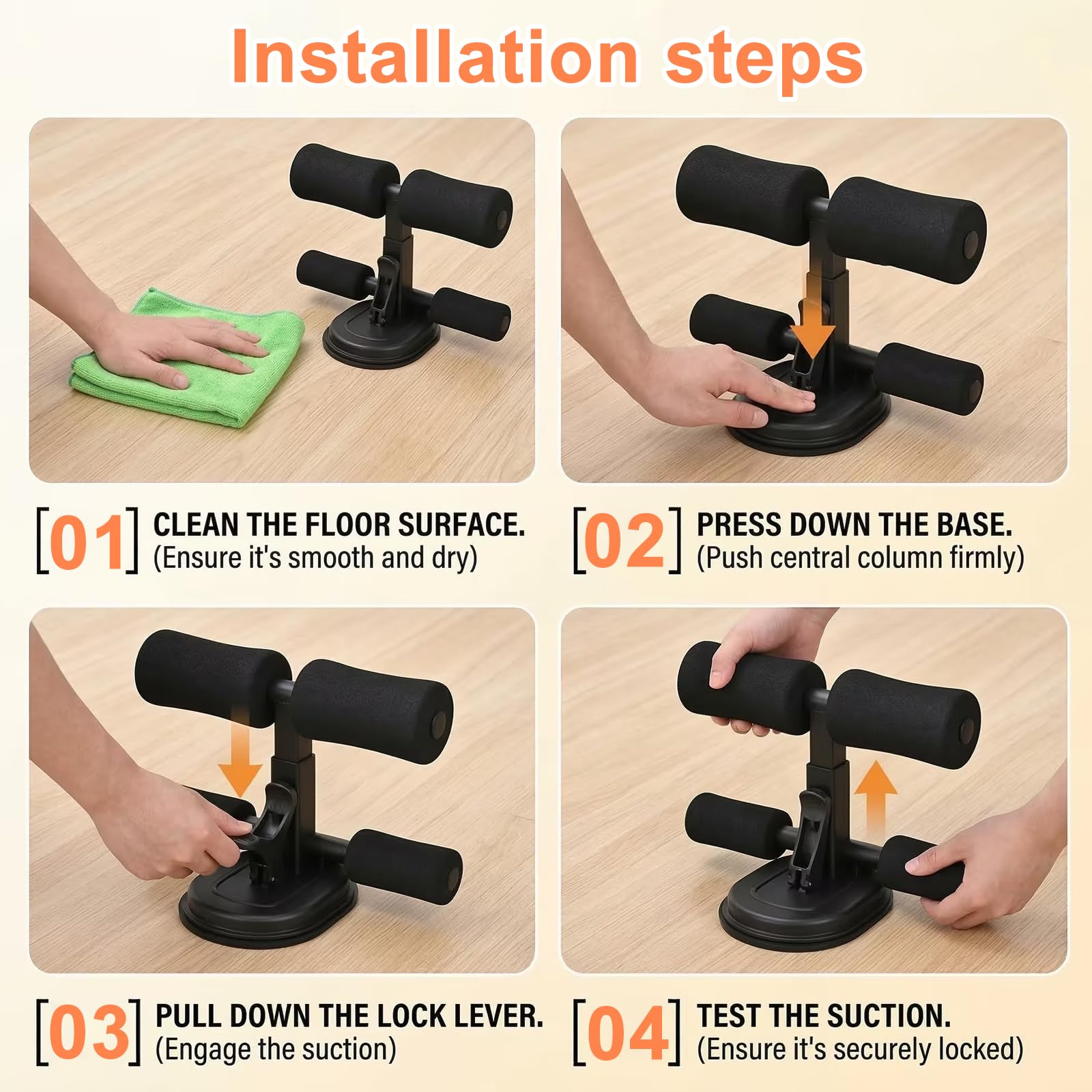 Installation steps

[01] CLEAN THE FLOOR SURFACE.
(Ensure it's smooth and dry)

[02] PRESS DOWN THE BASE.
(Push central column firmly)

[03] PULL DOWN THE LOCK LEVER.
(Engage the suction)

[04] TEST THE SUCTION.
(Ensure it's securely locked)