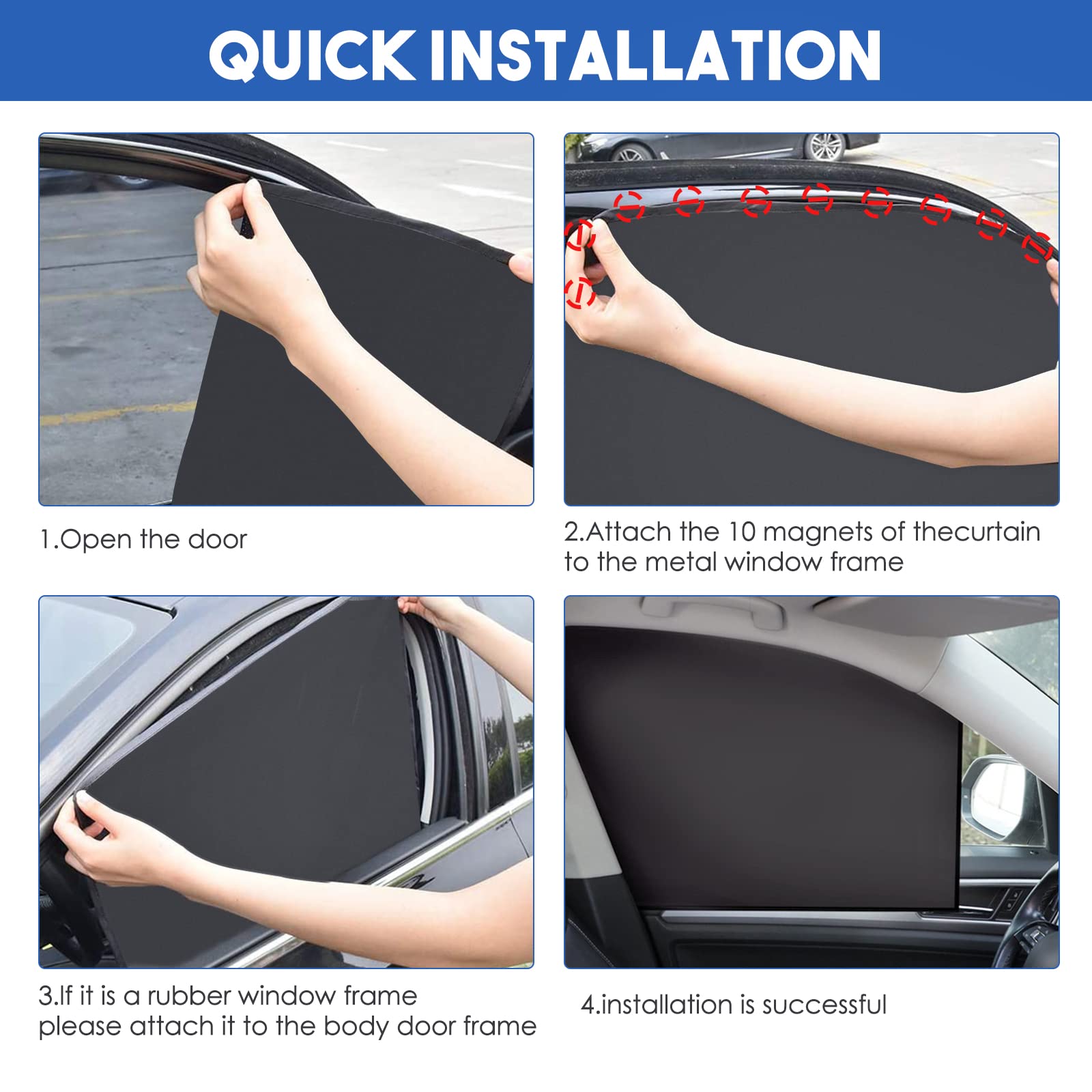 QUICK INSTALLATION

1.Open the door

2.Attach the 10 magnets of thecurtain to the metal window frame

3.If it is a rubber window frame please attach it to the body door frame

4.installation is successful