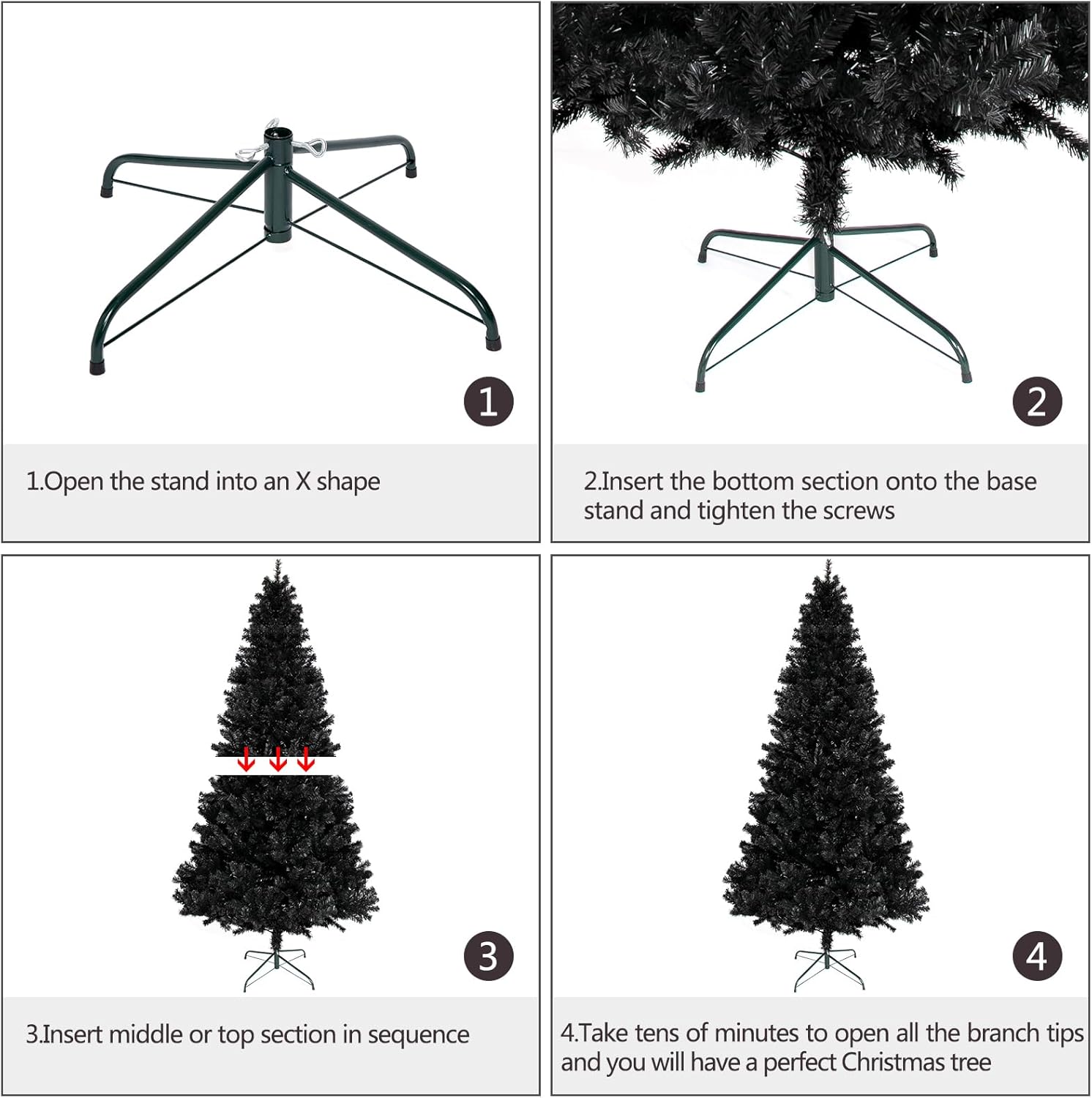 1

1.Open the stand into an X shape

2

2.Insert the bottom section onto the base stand and tighten the screws

3

3.Insert middle or top section in sequence

4

4.Take tens of minutes to open all the branch tips and you will have a perfect Christmas tree