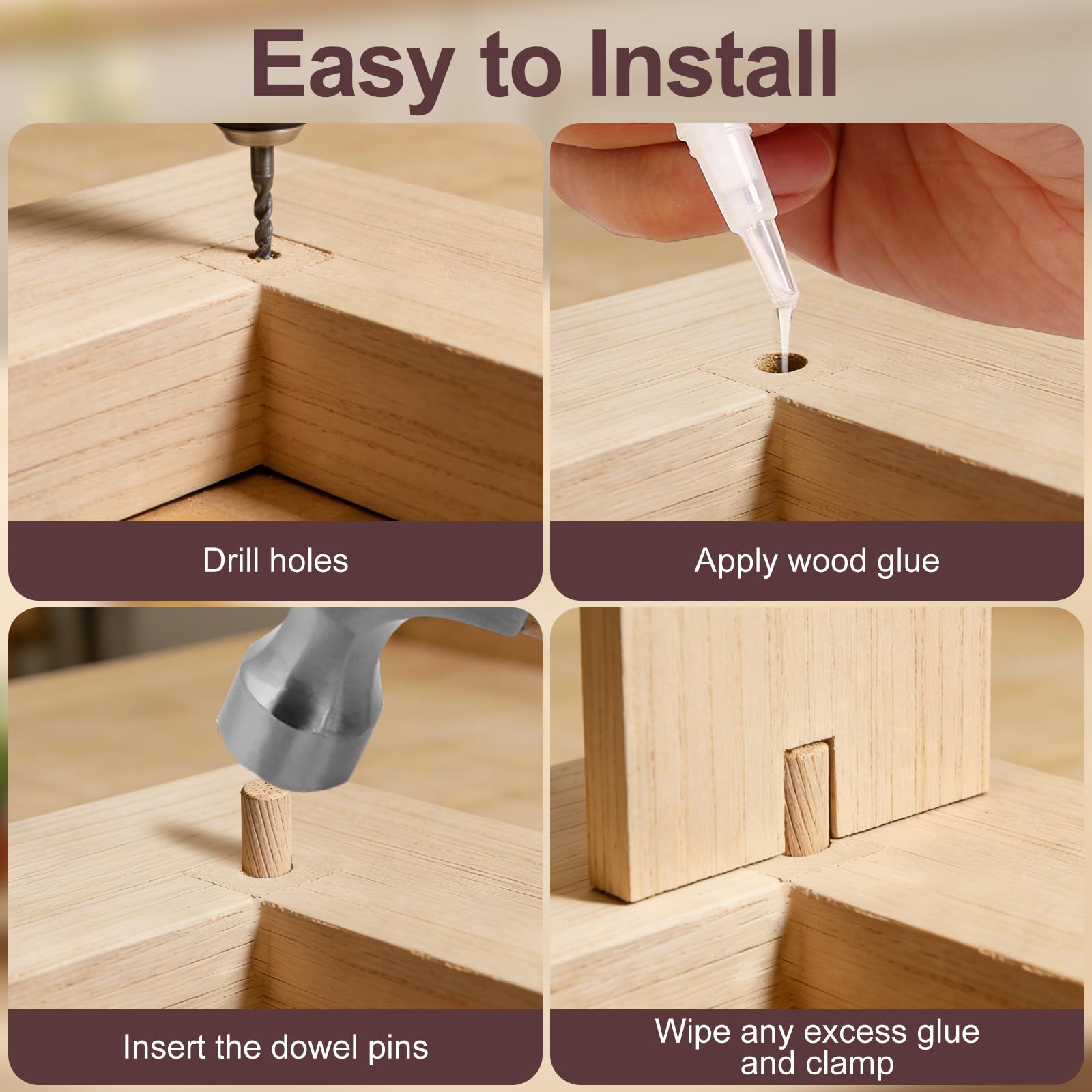 Easy to Install

Drill holes

Apply wood glue

Insert the dowel pins

Wipe any excess glue and clamp