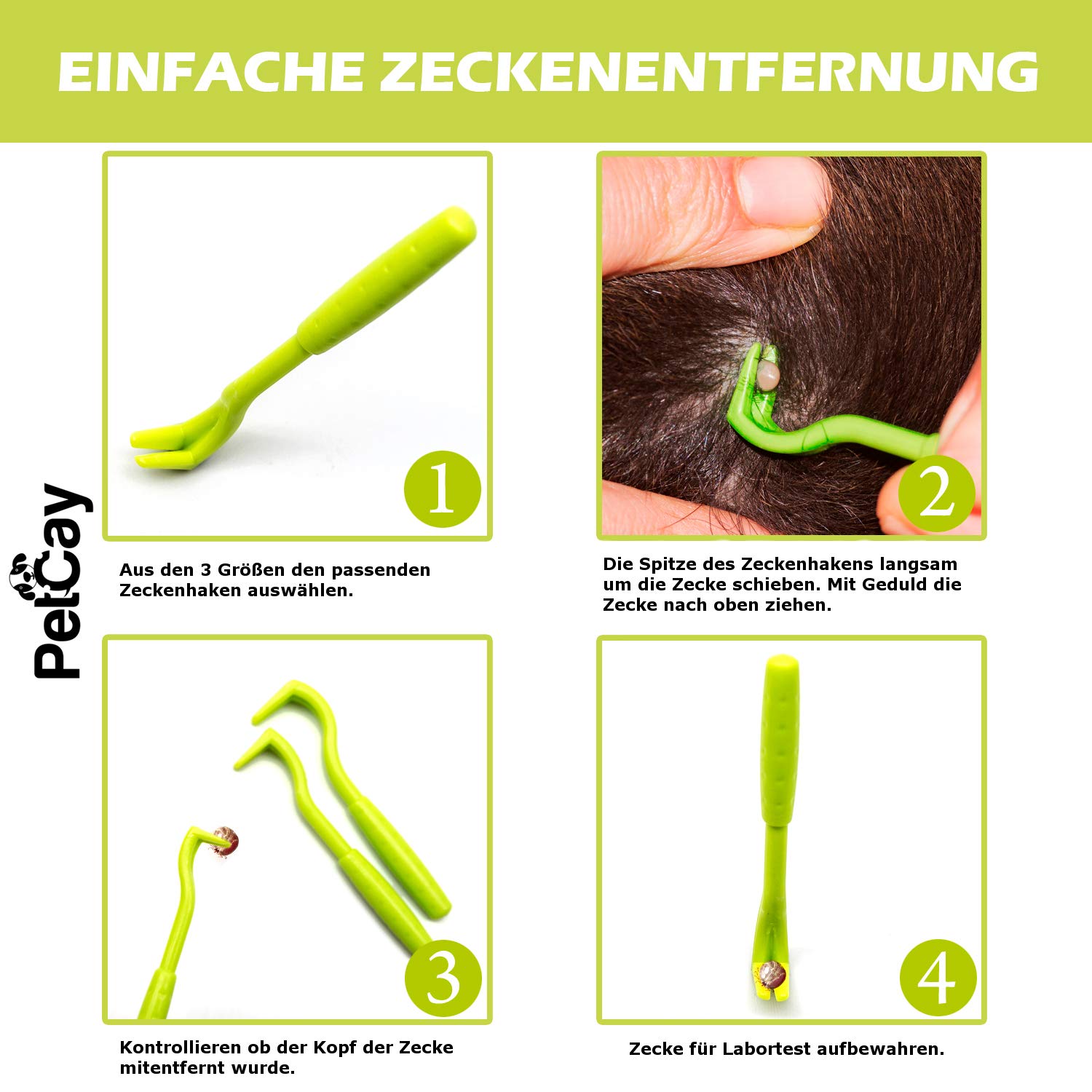 EINFACHE ZECKENENTFERNUNG

PetCay

1

Aus den 3 Größen den passenden Zeckenhaken auswählen.

2

Die Spitze des Zeckenhakens langsam um die Zecke schieben. Mit Geduld die Zecke nach oben ziehen.

3

Kontrollieren ob der Kopf der Zecke mitentfernt wurde.

4

Zecke für Labortest aufbewahren.