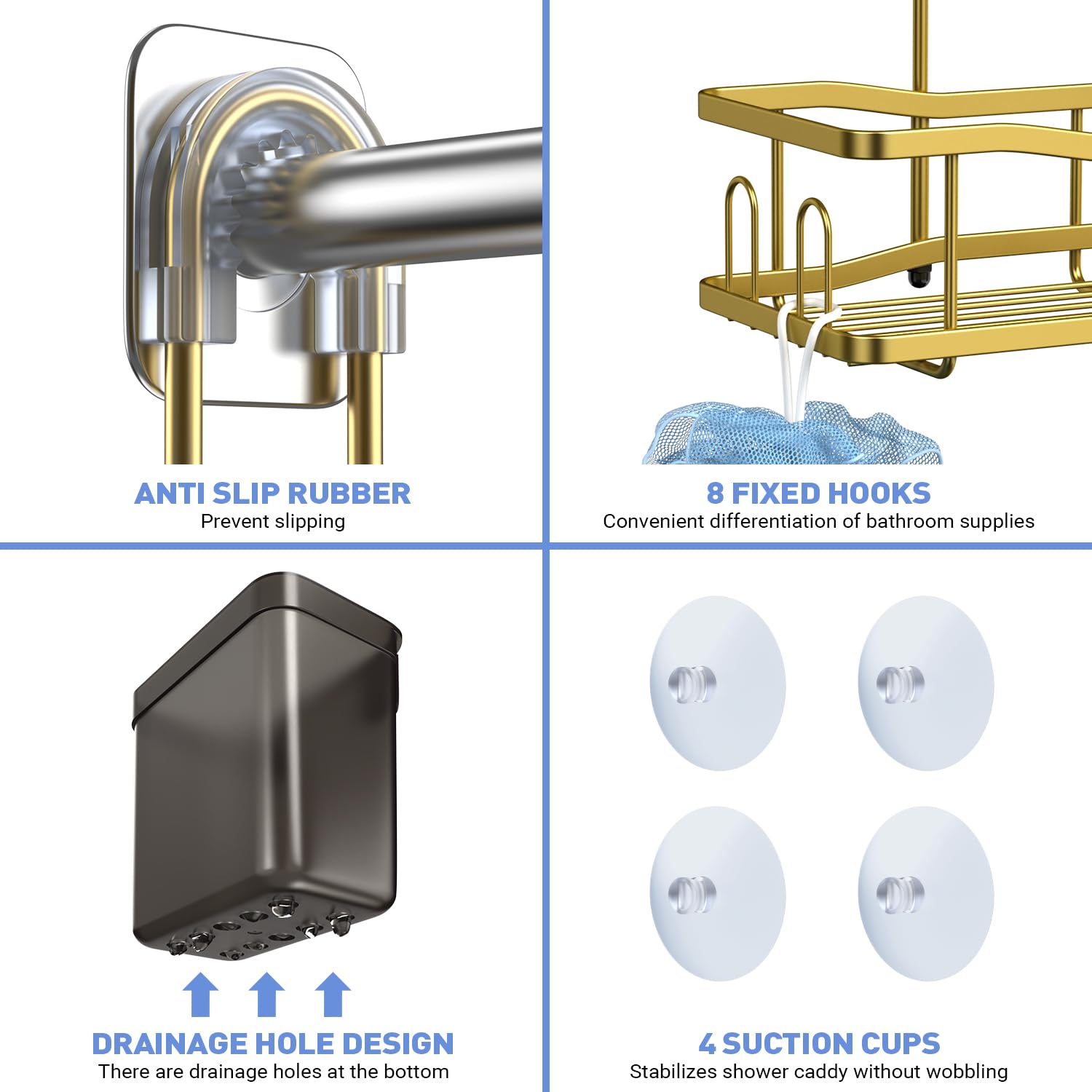 ANTI SLIP RUBBER
Prevent slipping

8 FIXED HOOKS
Convenient differentiation of bathroom supplies

DRAINAGE HOLE DESIGN
There are drainage holes at the bottom

4 SUCTION CUPS
Stabilizes shower caddy without wobbling