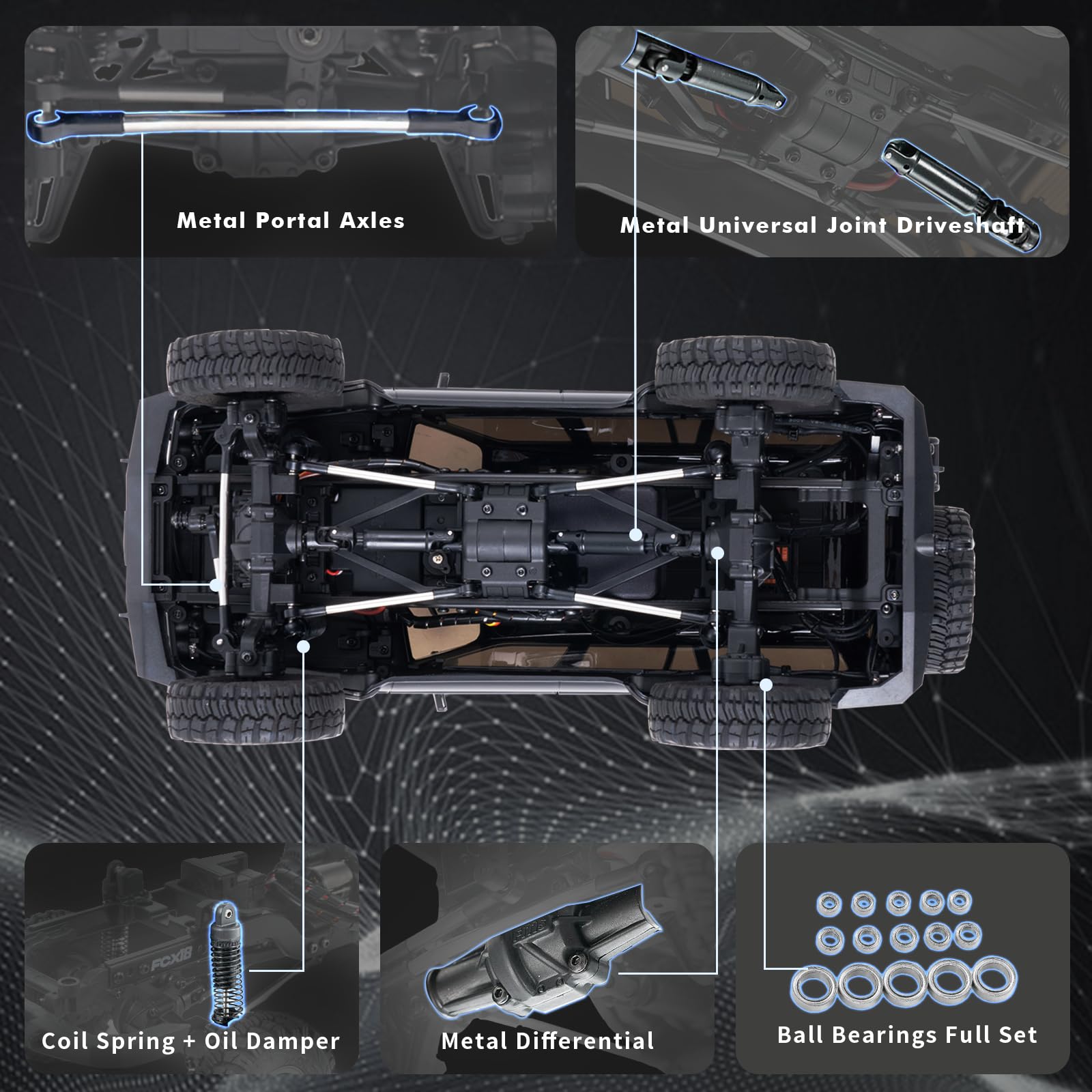 Metal Portal Axles

Metal Universal Joint Driveshaft

FCX18

Coil Spring + Oil Damper

Metal Differential

Ball Bearings Full Set