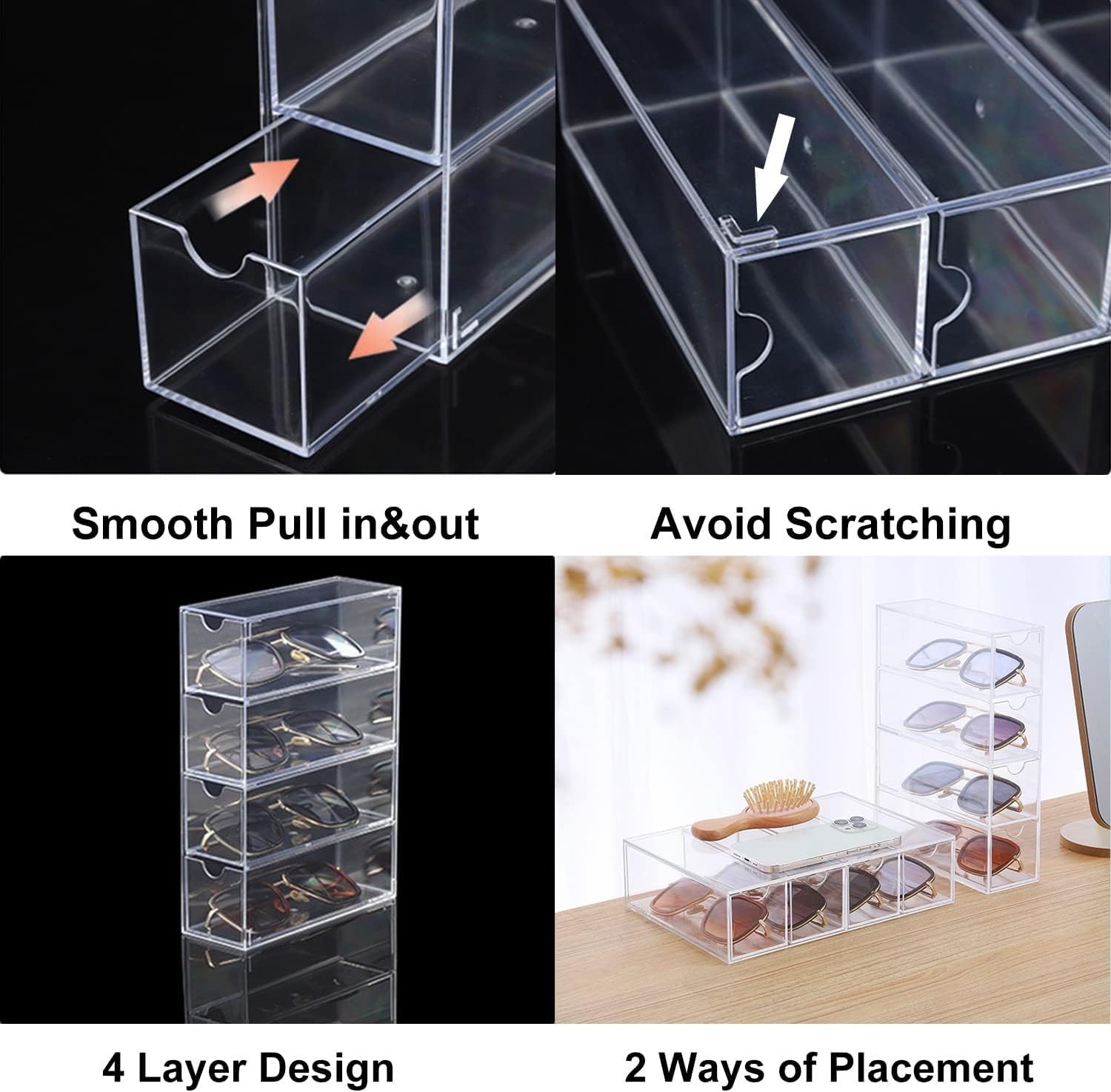 Smooth Pull in&out

Avoid Scratching

4 Layer Design

2 Ways of Placement