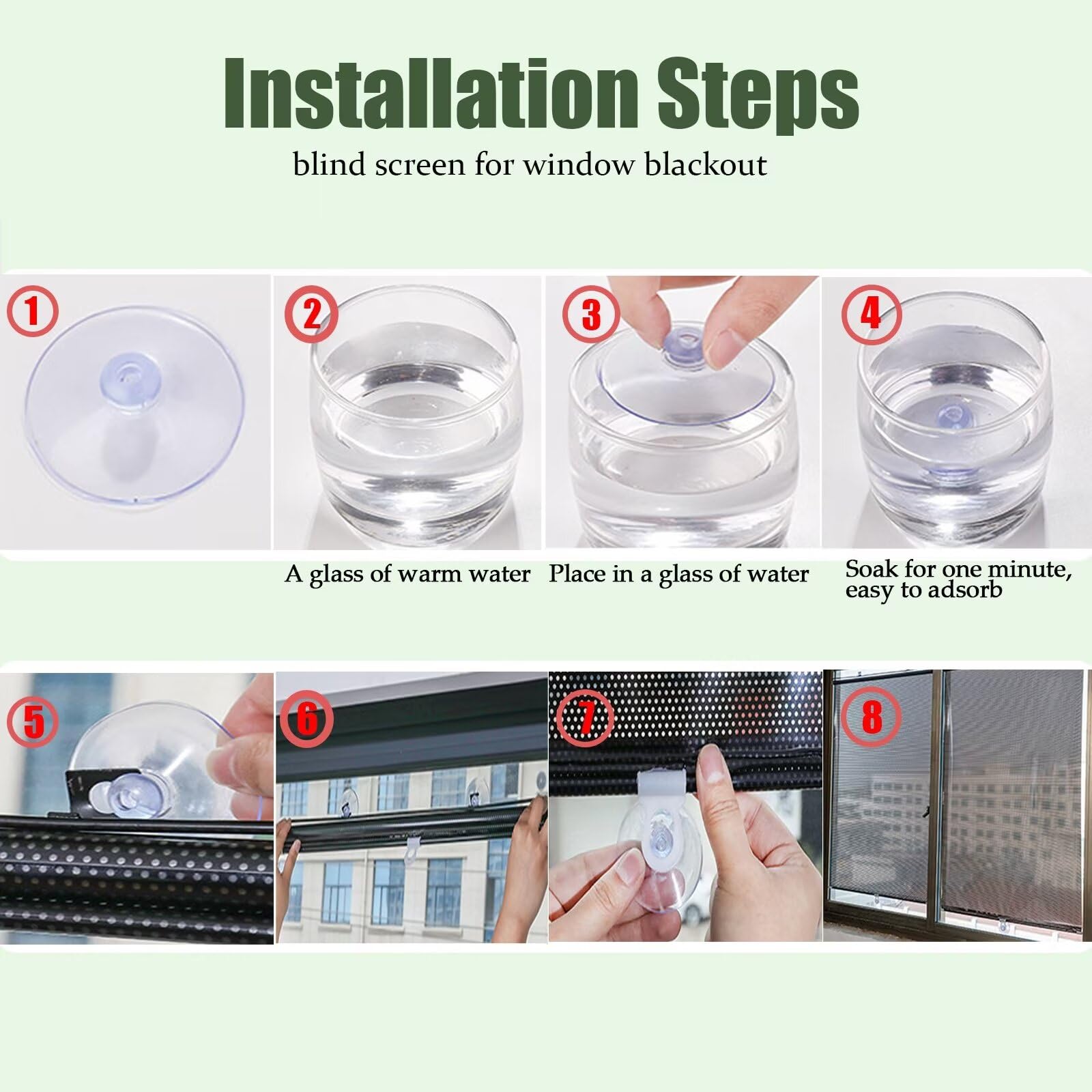 Installation Steps
blind screen for window blackout

1
2
3
4

A glass of warm water
Place in a glass of water
Soak for one minute, easy to adsorb

5
6
7
8