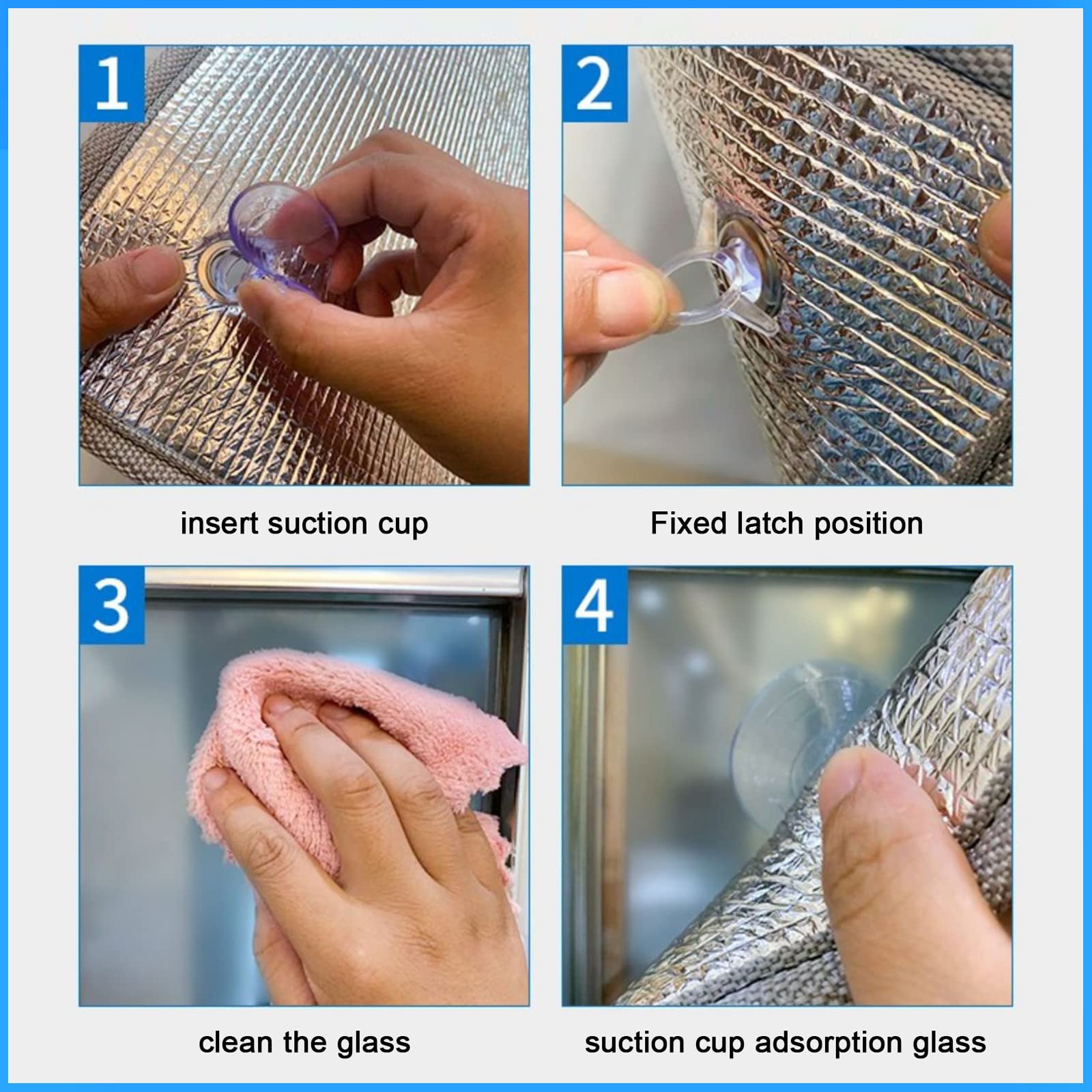 1

insert suction cup

2

Fixed latch position

3

clean the glass

4

suction cup adsorption glass