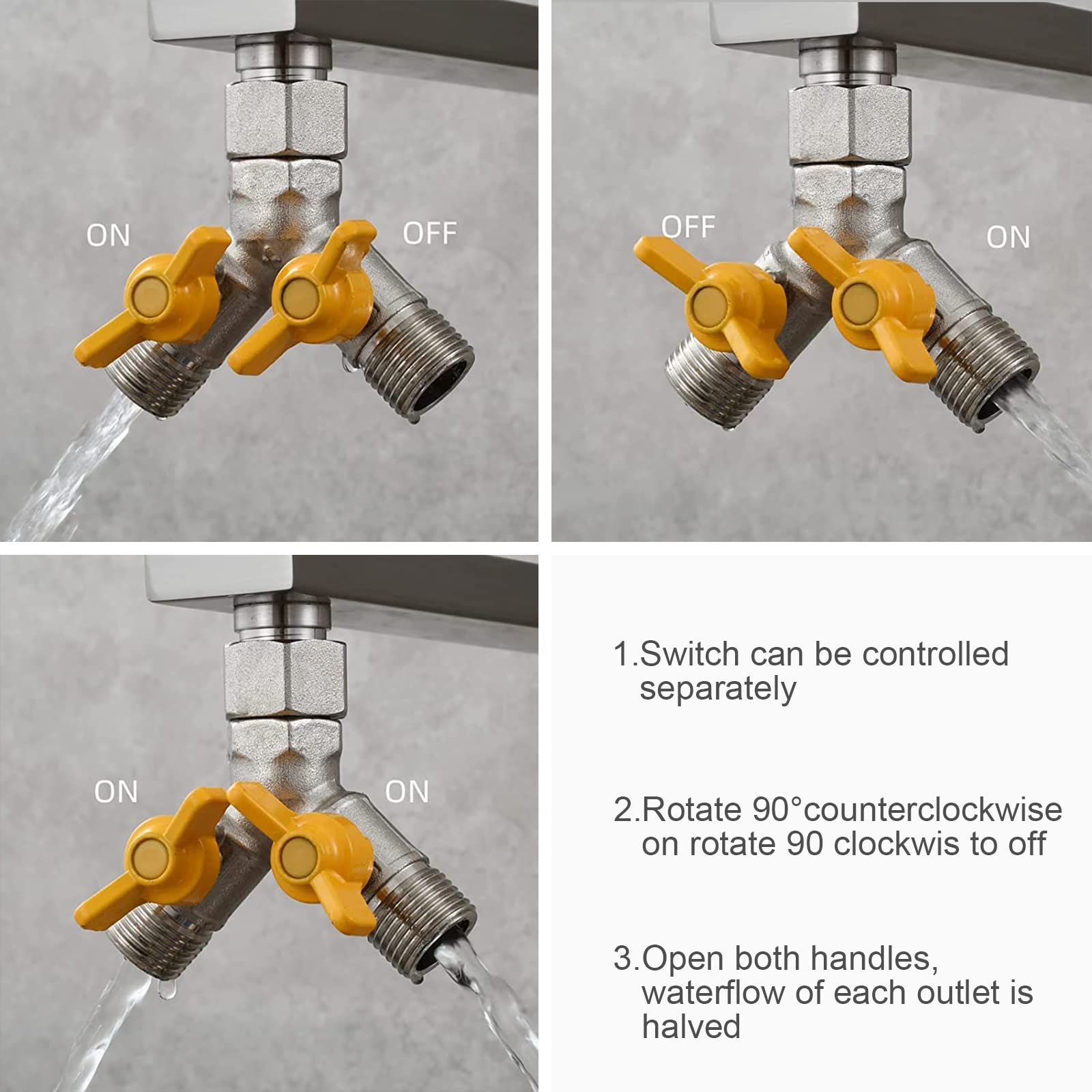 ON
OFF

OFF
ON

ON
ON

1.Switch can be controlled separately

2.Rotate 90°counterclockwise on rotate 90 clockwis to off

3.Open both handles, waterflow of each outlet is halved