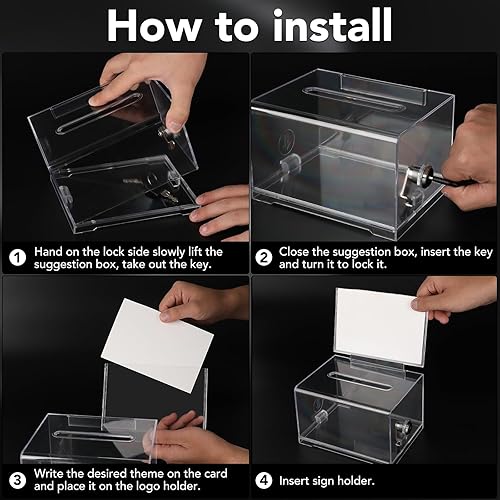 How to install

1 Hand on the lock side slowly lift the suggestion box, take out the key.

2 Close the suggestion box, insert the key and turn it to lock it.

3 Write the desired theme on the card and place it on the logo holder.

4 Insert sign holder.