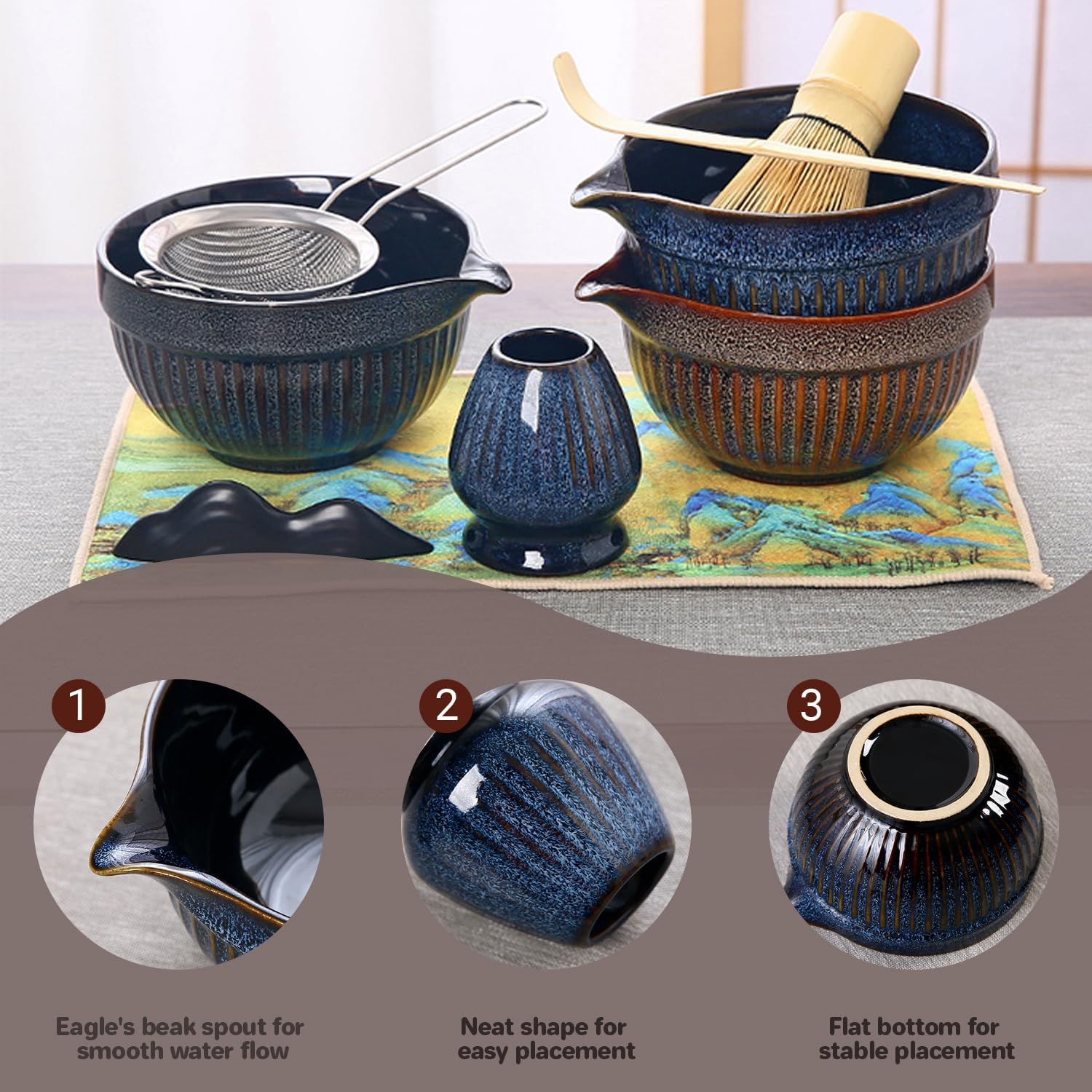 1

Eagle's beak spout for smooth water flow

2

Neat shape for easy placement

3

Flat bottom for stable placement